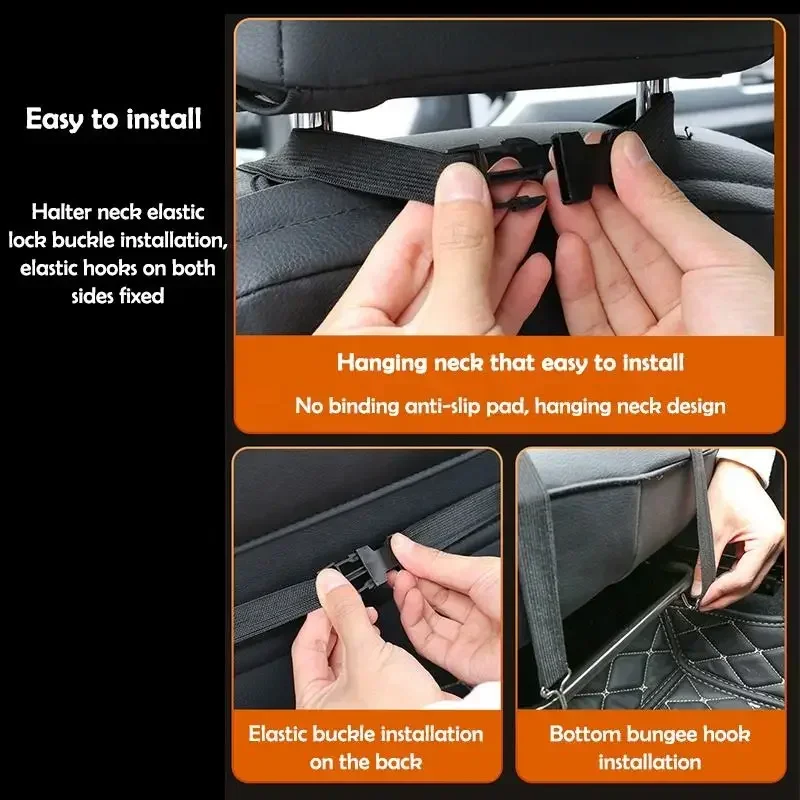 Easy to install

Halter neck elastic lock buckle installation, elastic hooks on both sides fixed

Hanging neck that easy to install

No binding anti-slip pad, hanging neck design

Elastic buckle installation on the back

Bottom bungee hook installation