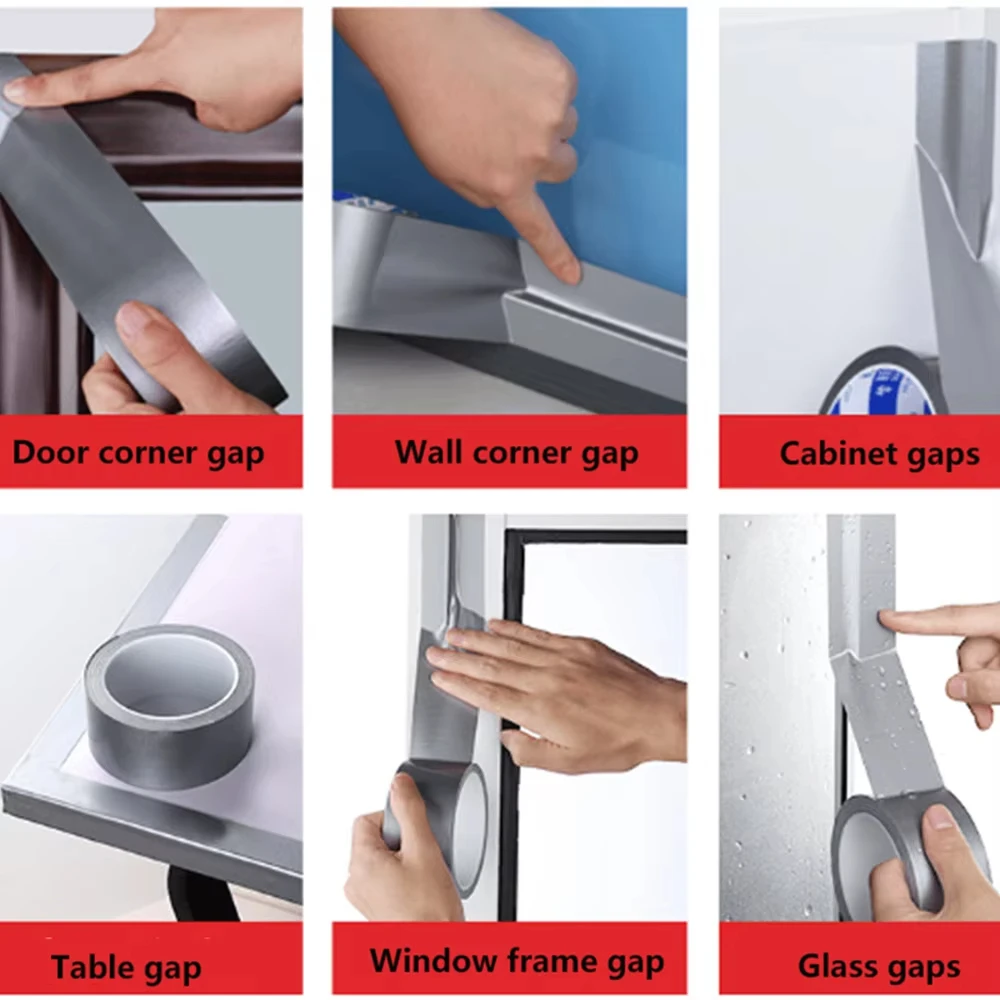 Door corner gap

Wall corner gap

Cabinet gaps

Table gap

Window frame gap

Glass gaps