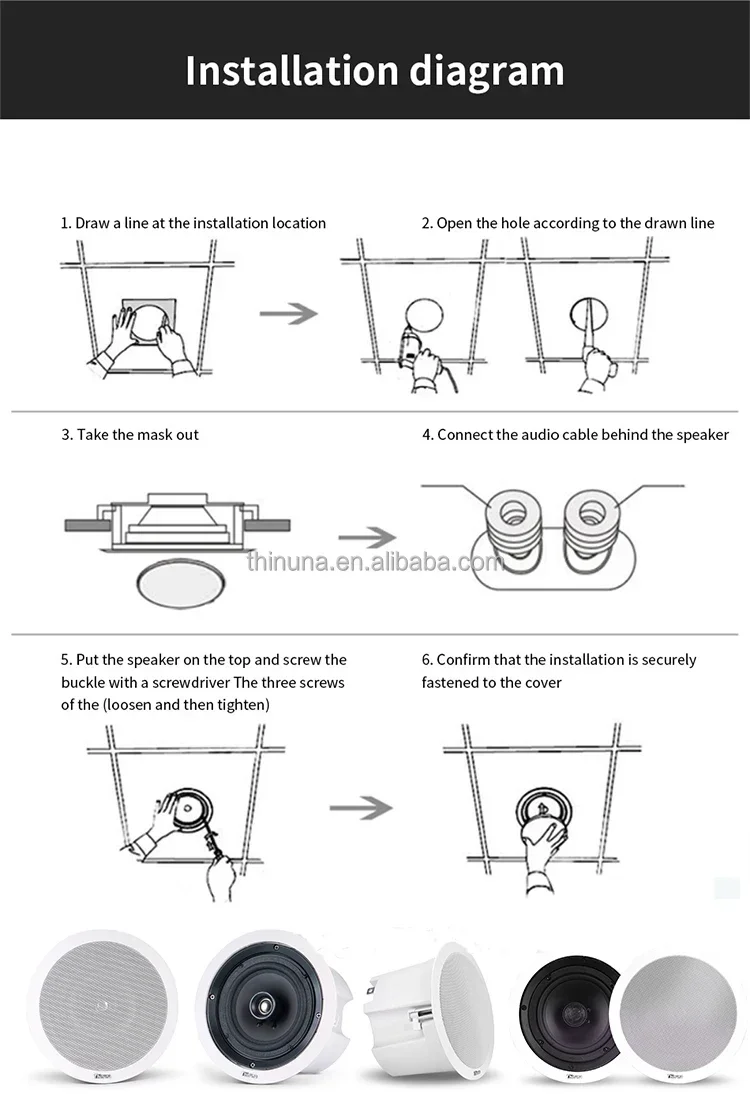 Installation diagram

1. Draw a line at the installation location

2. Open the hole according to the drawn line

3. Take the mask out

4. Connect the audio cable behind the speaker

thinuna.en.alibaba.com

5. Put the speaker on the top and screw the buckle with a screwdriver The three screws of the (loosen and then tighten)

6. Confirm that the installation is securely fastened to the cover