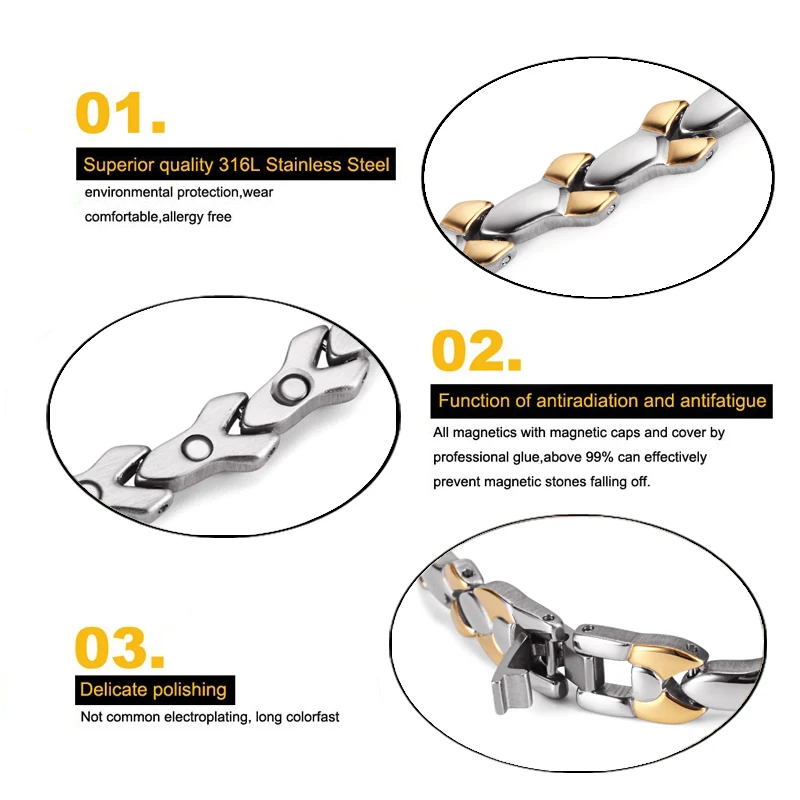 01.

Superior quality 316L Stainless Steel

environmental protection,wear comfortable,allergy free

02.

Function of antiradiation and antifatigue

All magnetics with magnetic caps and cover by professional glue,above 99% can effectively prevent magnetic stones falling off.

03.

Delicate polishing

Not common electroplating, long colorfast