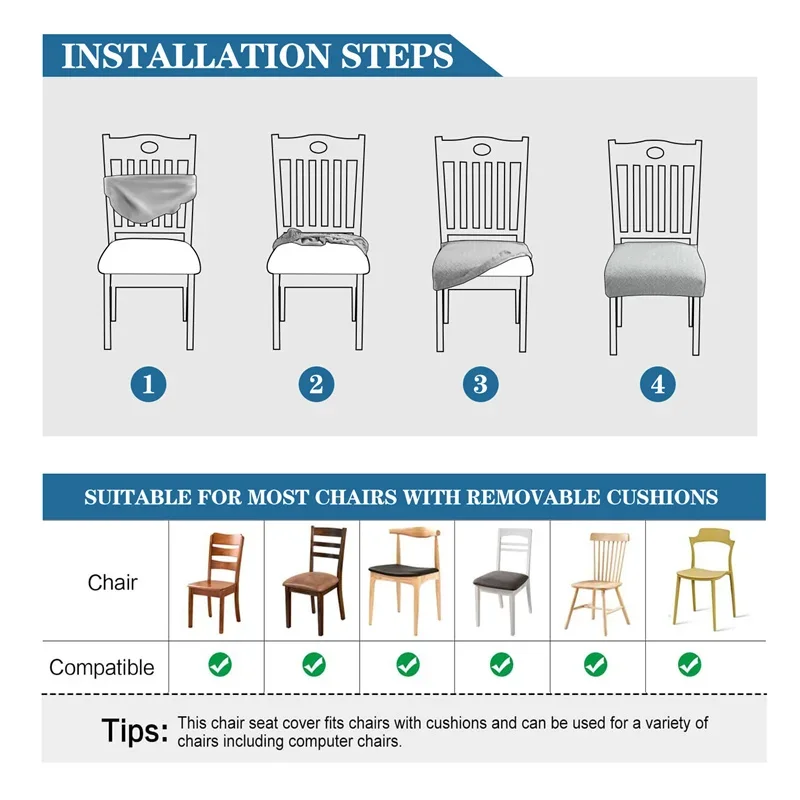 INSTALLATION STEPS

1 2 3 4

SUITABLE FOR MOST CHAIRS WITH REMOVABLE CUSHIONS

| Chair | | | | | | |
|---|---|---|---|---|---|---|
| Compatible | ✓ | ✓ | ✓ | ✓ | ✓ | ✓ |

Tips: This chair seat cover fits chairs with cushions and can be used for a variety of chairs including computer chairs.