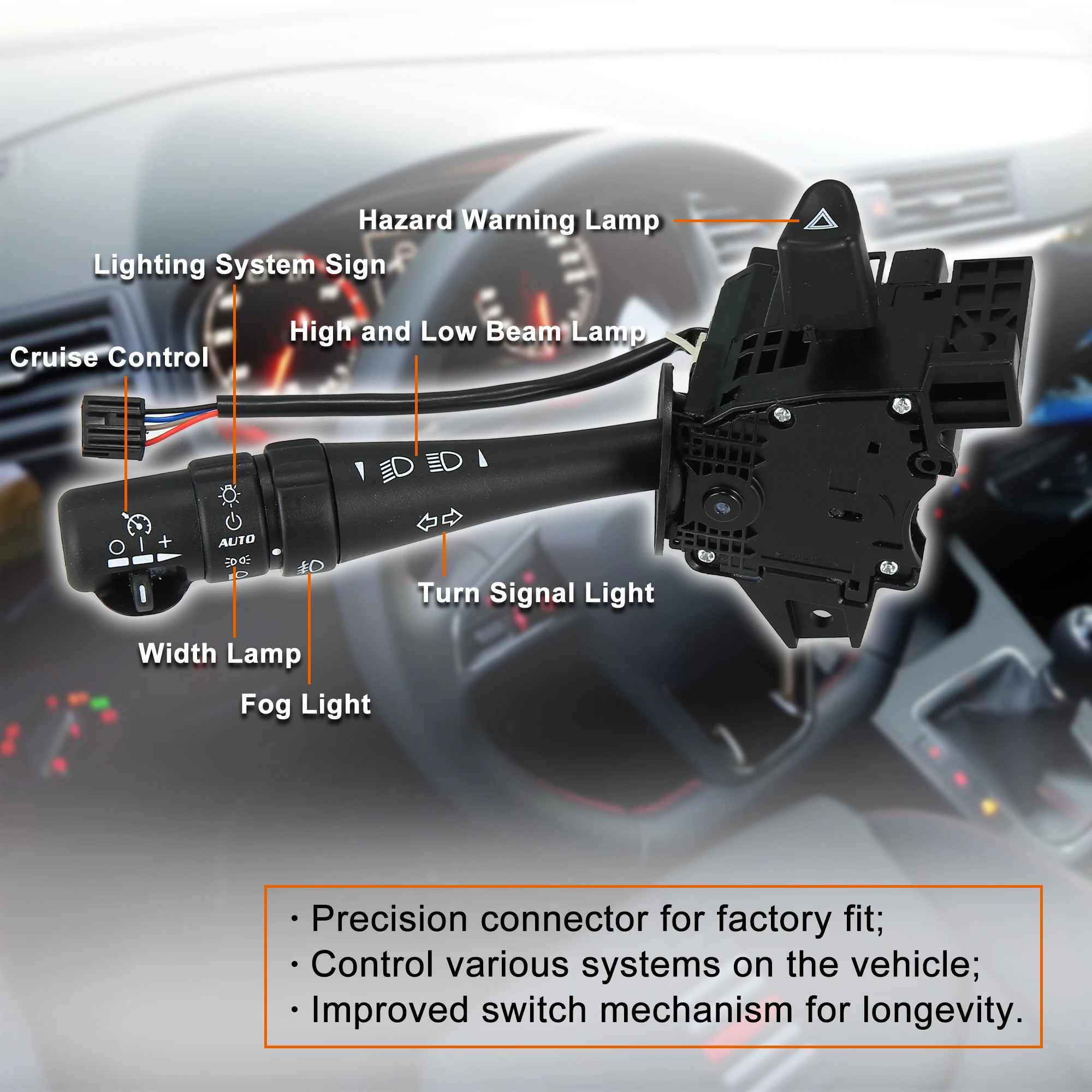 Hazard Warning Lamp

Lighting System Sign

High and Low Beam Lamp

Cruise Control

AUTO

Turn Signal Light

Width Lamp

Fog Light

· Precision connector for factory fit;
· Control various systems on the vehicle;
· Improved switch mechanism for longevity.