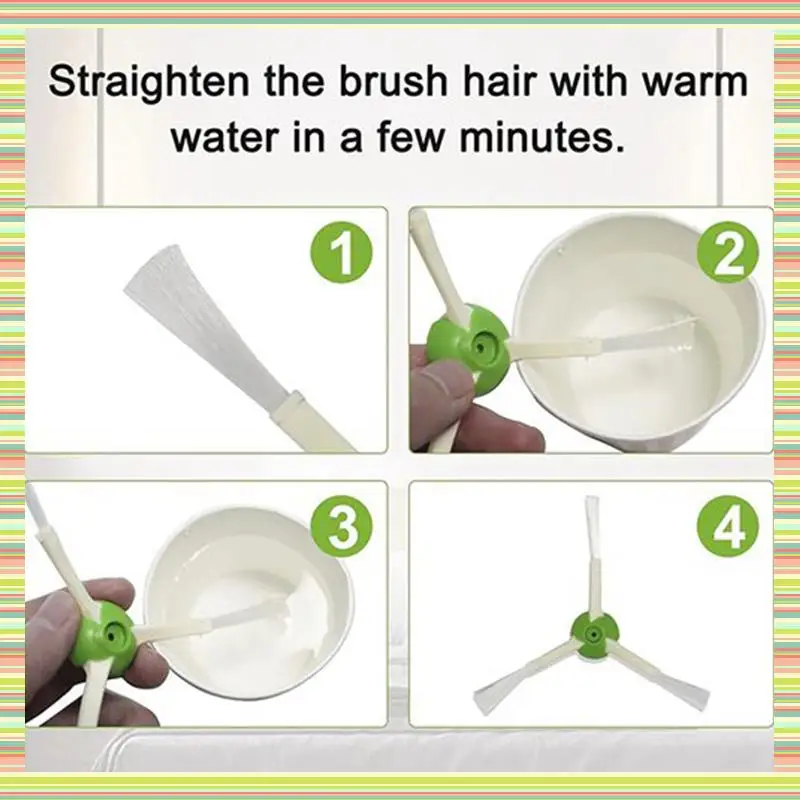 Straighten the brush hair with warm water in a few minutes.

1

2

3

4