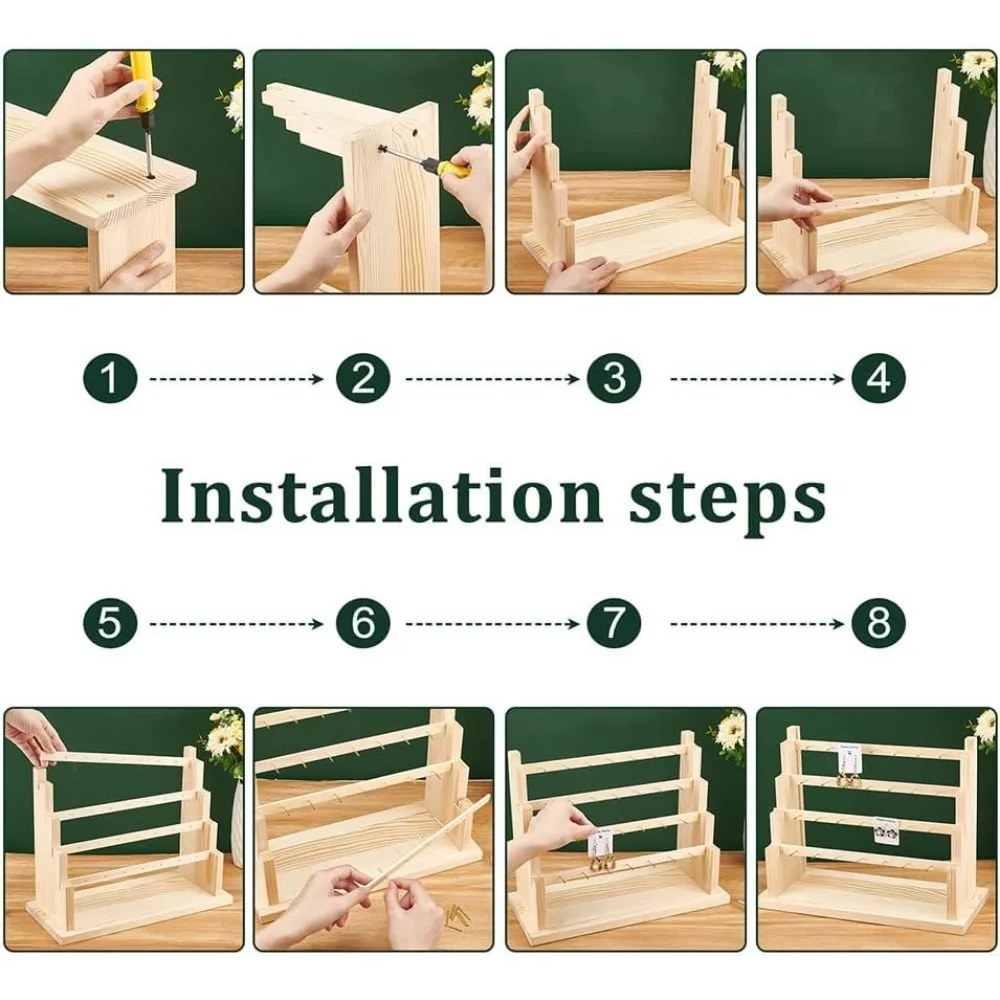 1
2
3
4

Installation steps

5
6
7
8