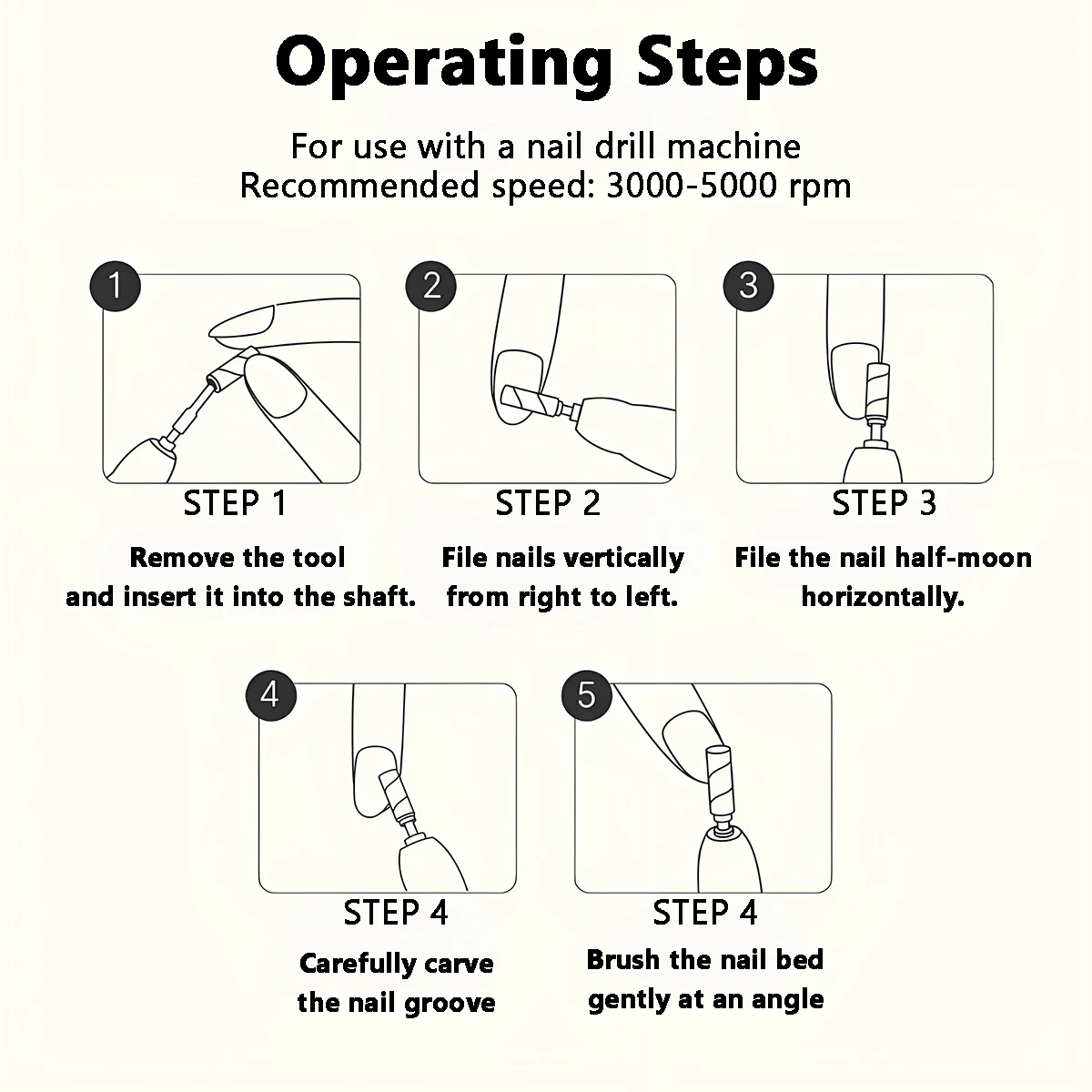 Operating Steps

For use with a nail drill machine
Recommended speed: 3000-5000 rpm

1

STEP 1

Remove the tool and insert it into the shaft.

2

STEP 2

File nails vertically from right to left.

3

STEP 3

File the nail half-moon horizontally.

4

STEP 4

Carefully carve the nail groove

5

STEP 4

Brush the nail bed gently at an angle