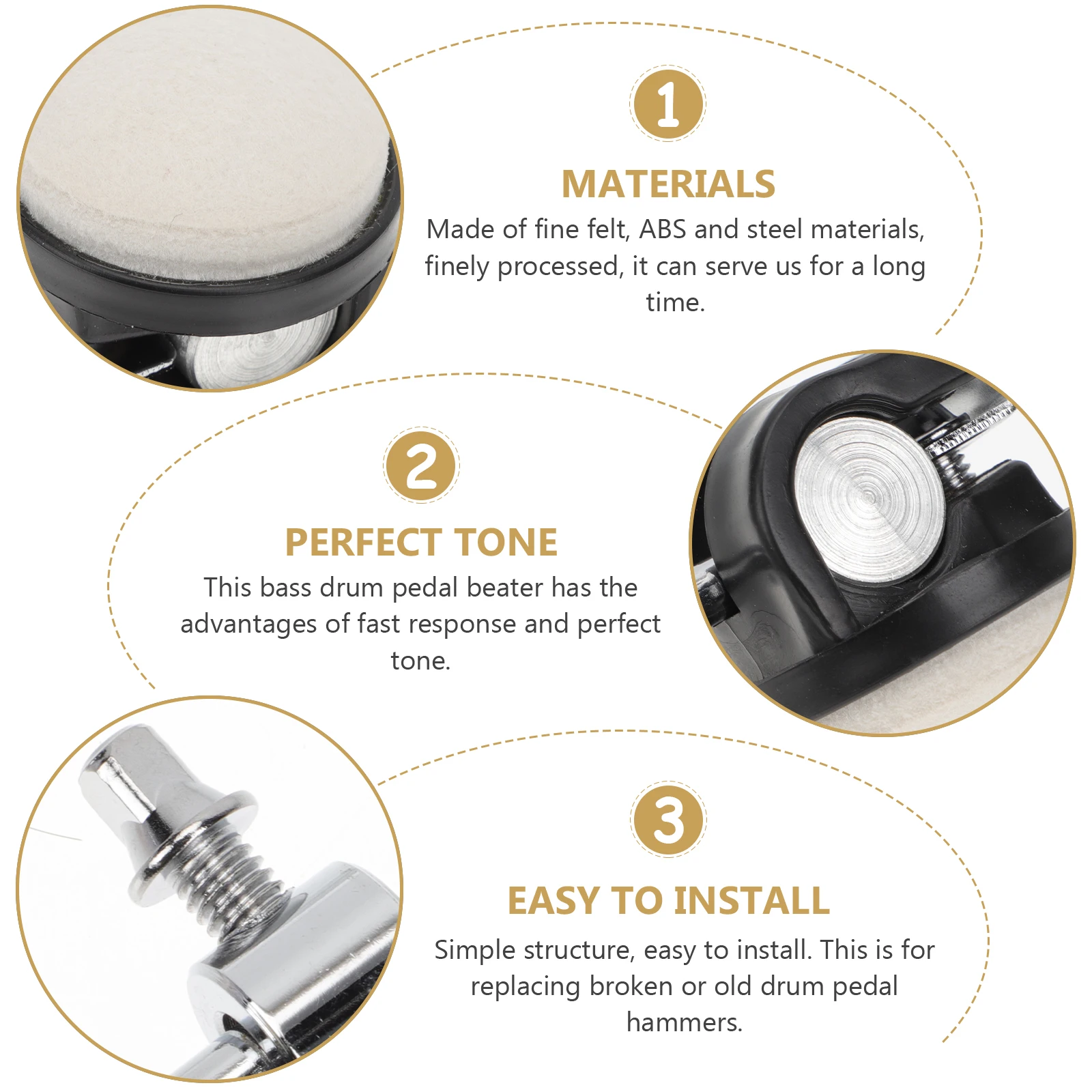 1

MATERIALS

Made of fine felt, ABS and steel materials, finely processed, it can serve us for a long time.

2

PERFECT TONE

This bass drum pedal beater has the advantages of fast response and perfect tone.

3

EASY TO INSTALL

Simple structure, easy to install. This is for replacing broken or old drum pedal hammers.