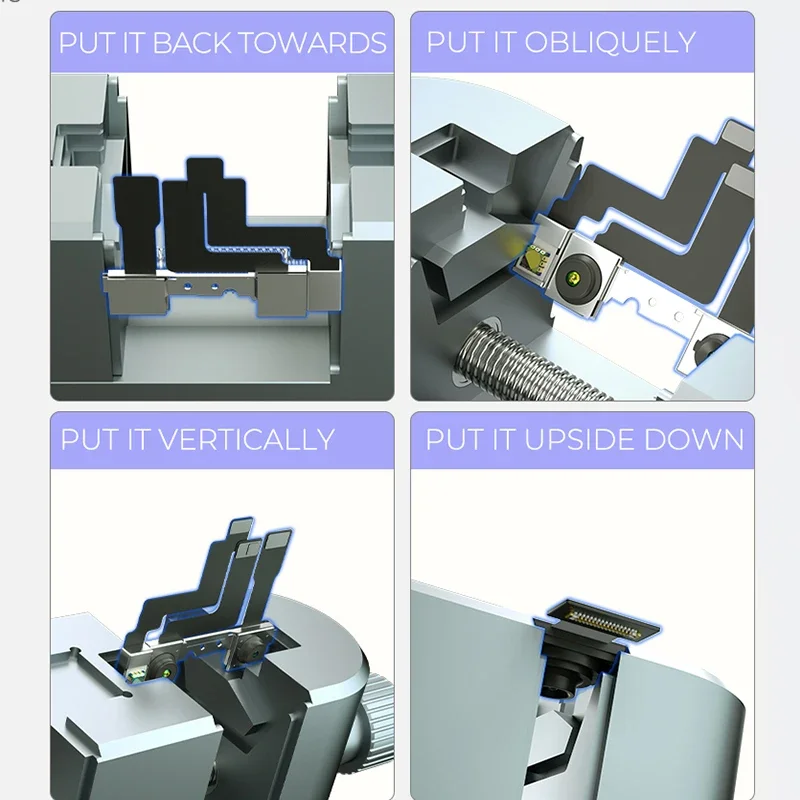 PUT IT BACK TOWARDS

PUT IT OBLIQUELY

PUT IT VERTICALLY

PUT IT UPSIDE DOWN