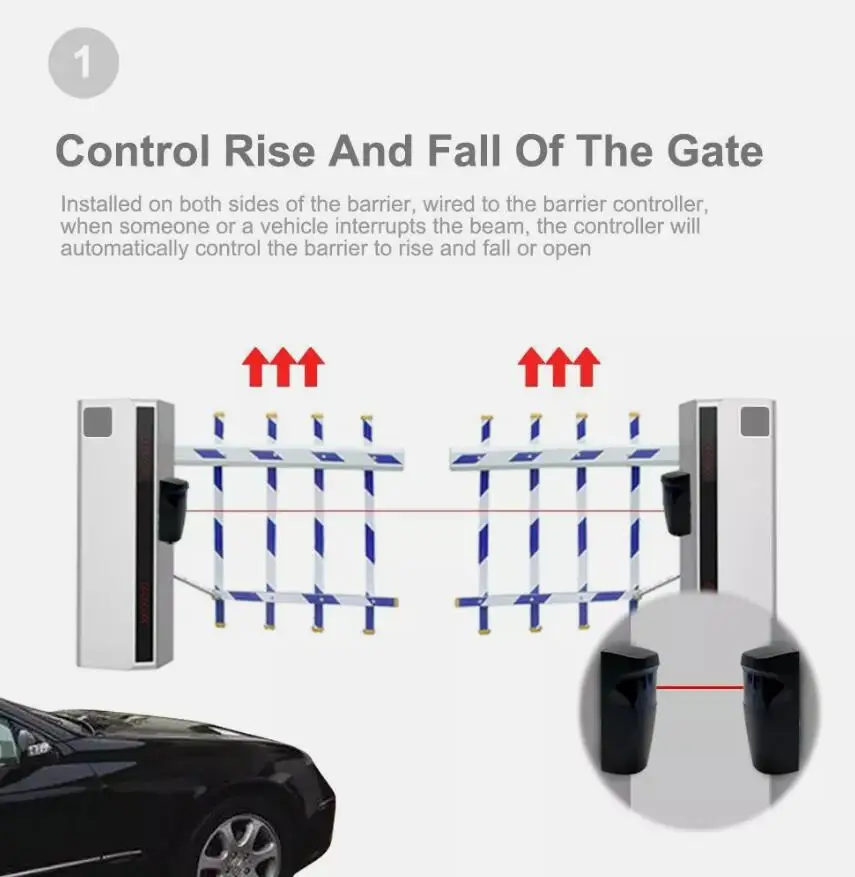 1

Control Rise And Fall Of The Gate

Installed on both sides of the barrier, wired to the barrier controller, when someone or a vehicle interrupts the beam, the controller will automatically control the barrier to rise and fall or open