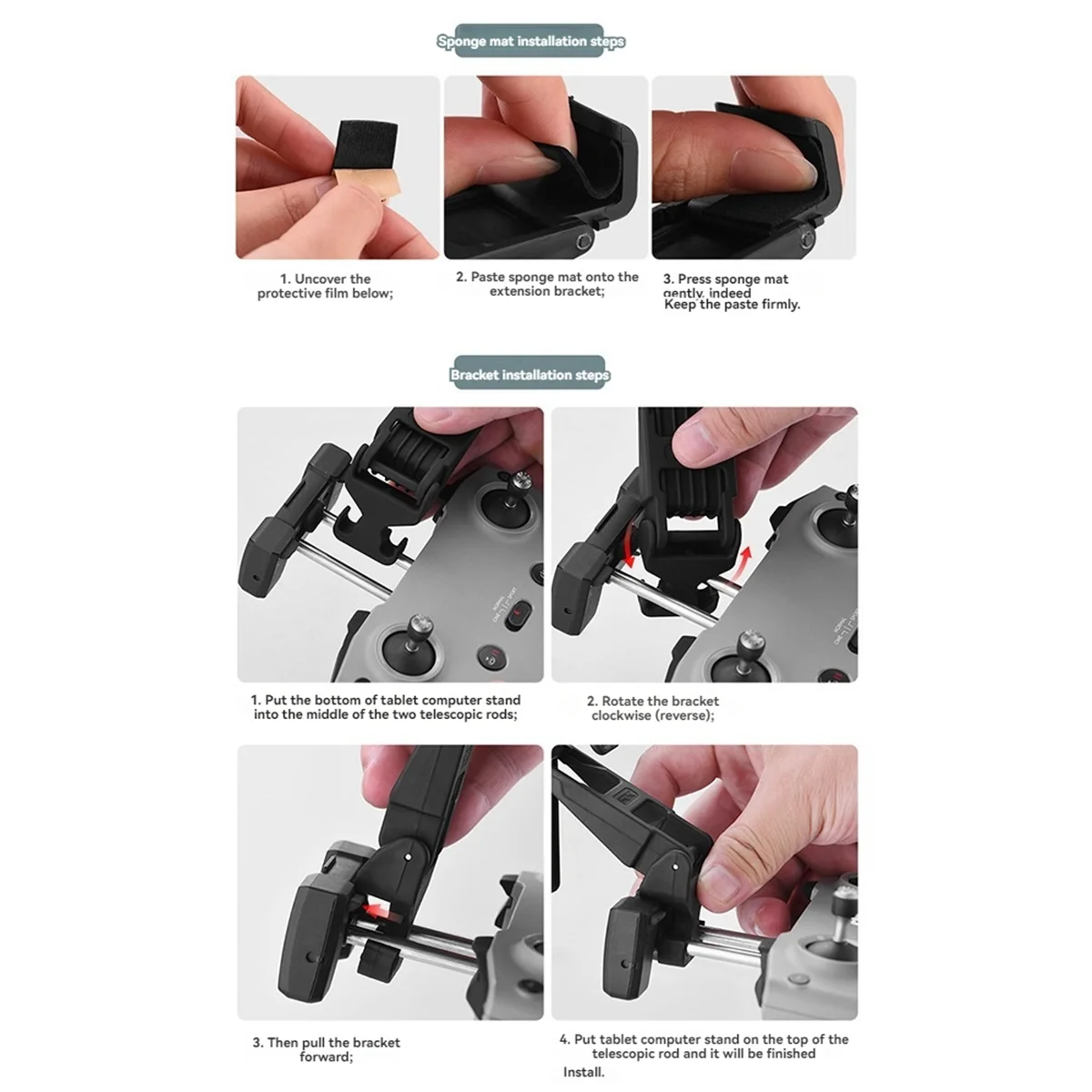 Sponge mat installation steps

1. Uncover the protective film below;

2. Paste sponge mat onto the extension bracket;

3. Press sponge mat gently, indeed
Keep the paste firmly.

Bracket installation steps

1. Put the bottom of tablet computer stand into the middle of the two telescopic rods;

2. Rotate the bracket clockwise (reverse);

3. Then pull the bracket forward;

4. Put tablet computer stand on the top of the telescopic rod and it will be finished
Install.