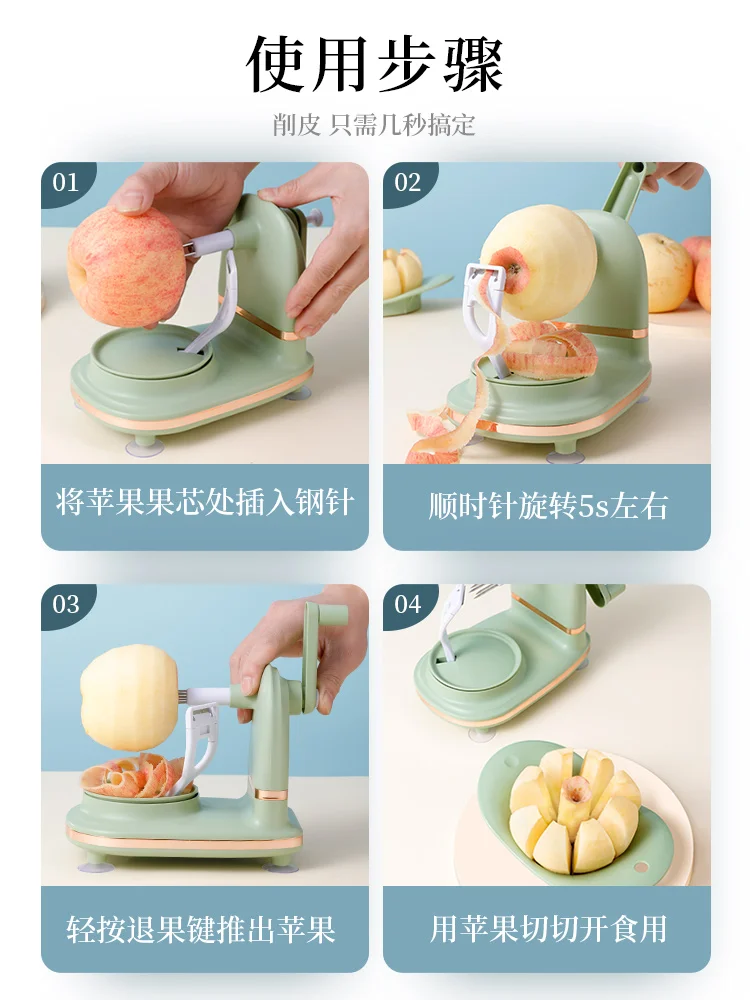 使用步骤

削皮 只需几秒搞定

01

将苹果果芯处插入钢针

02

顺时针旋转5s左右

03

轻按退果键推出苹果

04

用苹果切切开食用