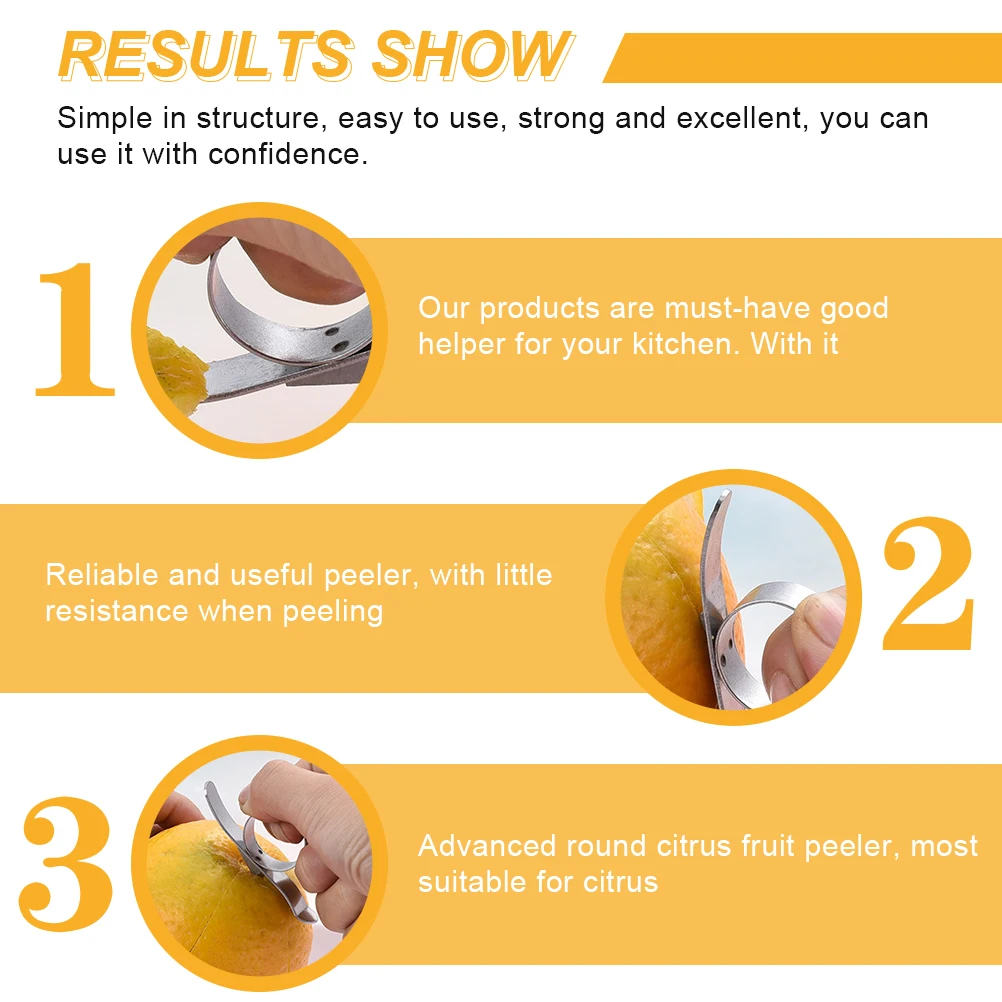 RESULTS SHOW

Simple in structure, easy to use, strong and excellent, you can use it with confidence.

1

Our products are must-have good helper for your kitchen. With it

Reliable and useful peeler, with little resistance when peeling

2

3

Advanced round citrus fruit peeler, most suitable for citrus