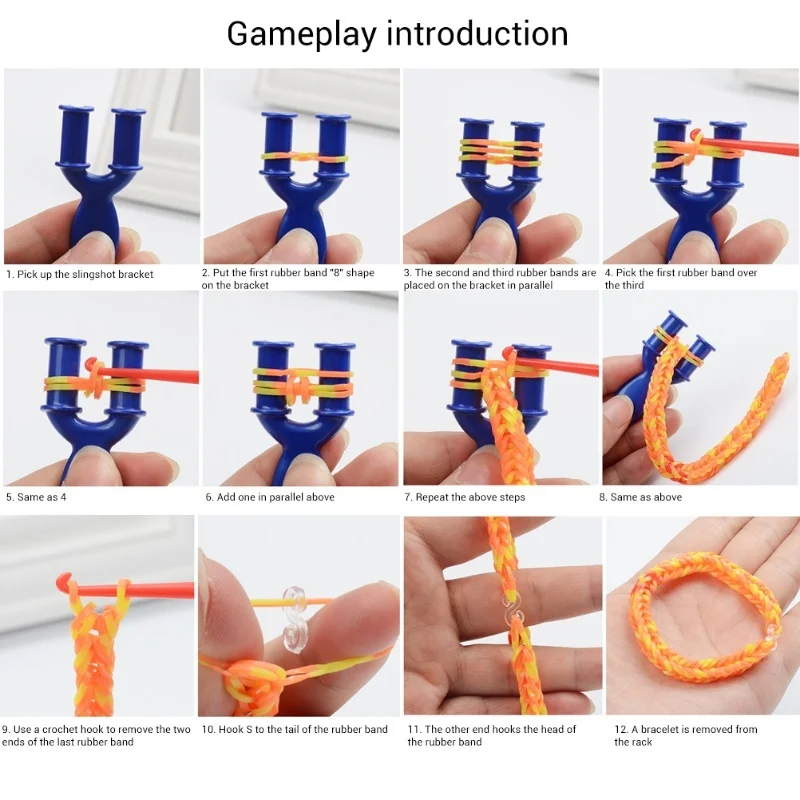 Gameplay introduction

1. Pick up the slingshot bracket

2. Put the first rubber band "8" shape on the bracket

3. The second and third rubber bands are placed on the bracket in parallel

4. Pick the first rubber band over the third

5. Same as 4

6. Add one in parallel above

7. Repeat the above steps

8. Same as above

9. Use a crochet hook to remove the two ends of the last rubber band

10. Hook S to the tail of the rubber band

11. The other end hooks the head of the rubber band

12. A bracelet is removed from the rack