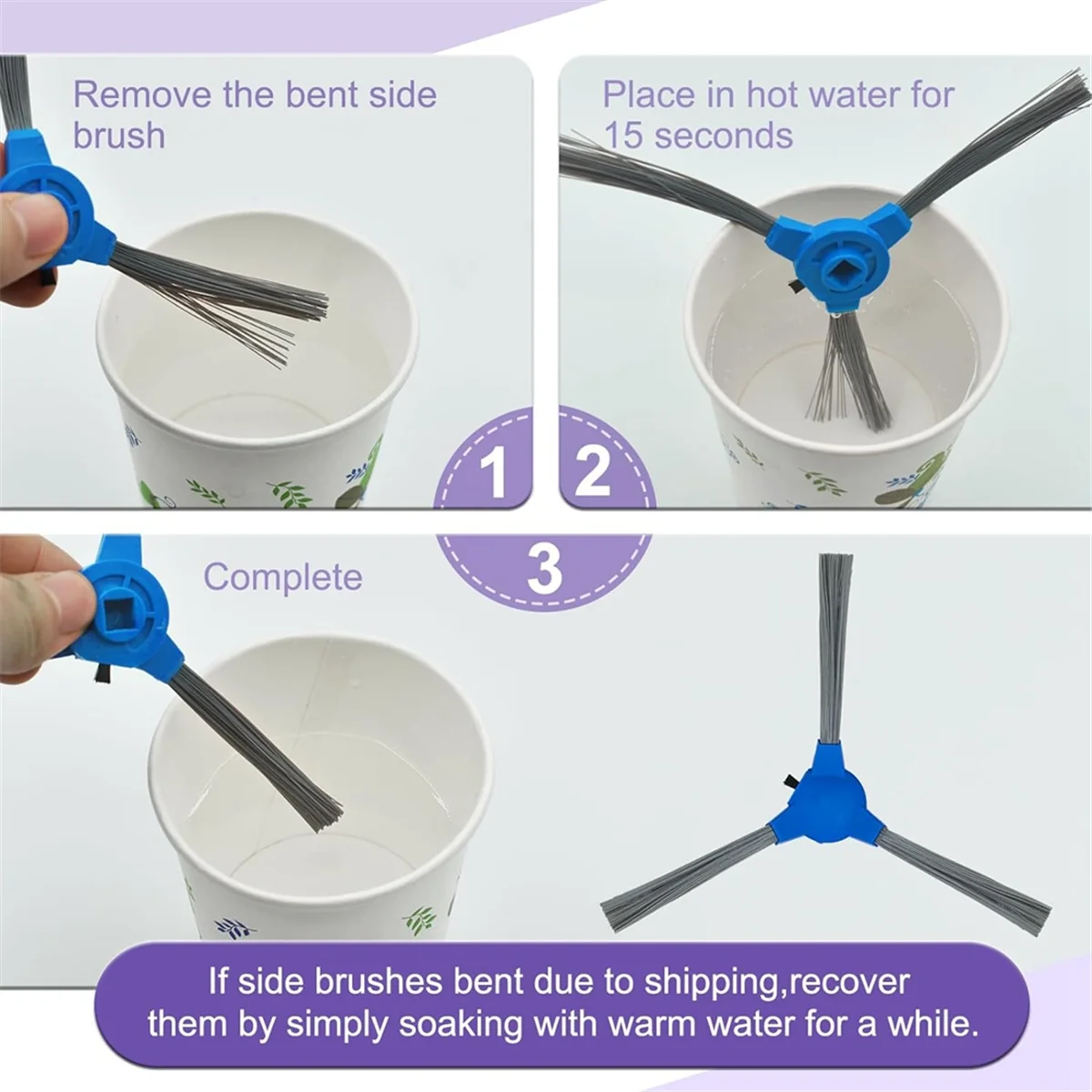 Remove the bent side brush

1

Place in hot water for 15 seconds

2

3

Complete

If side brushes bent due to shipping,recover them by simply soaking with warm water for a while.