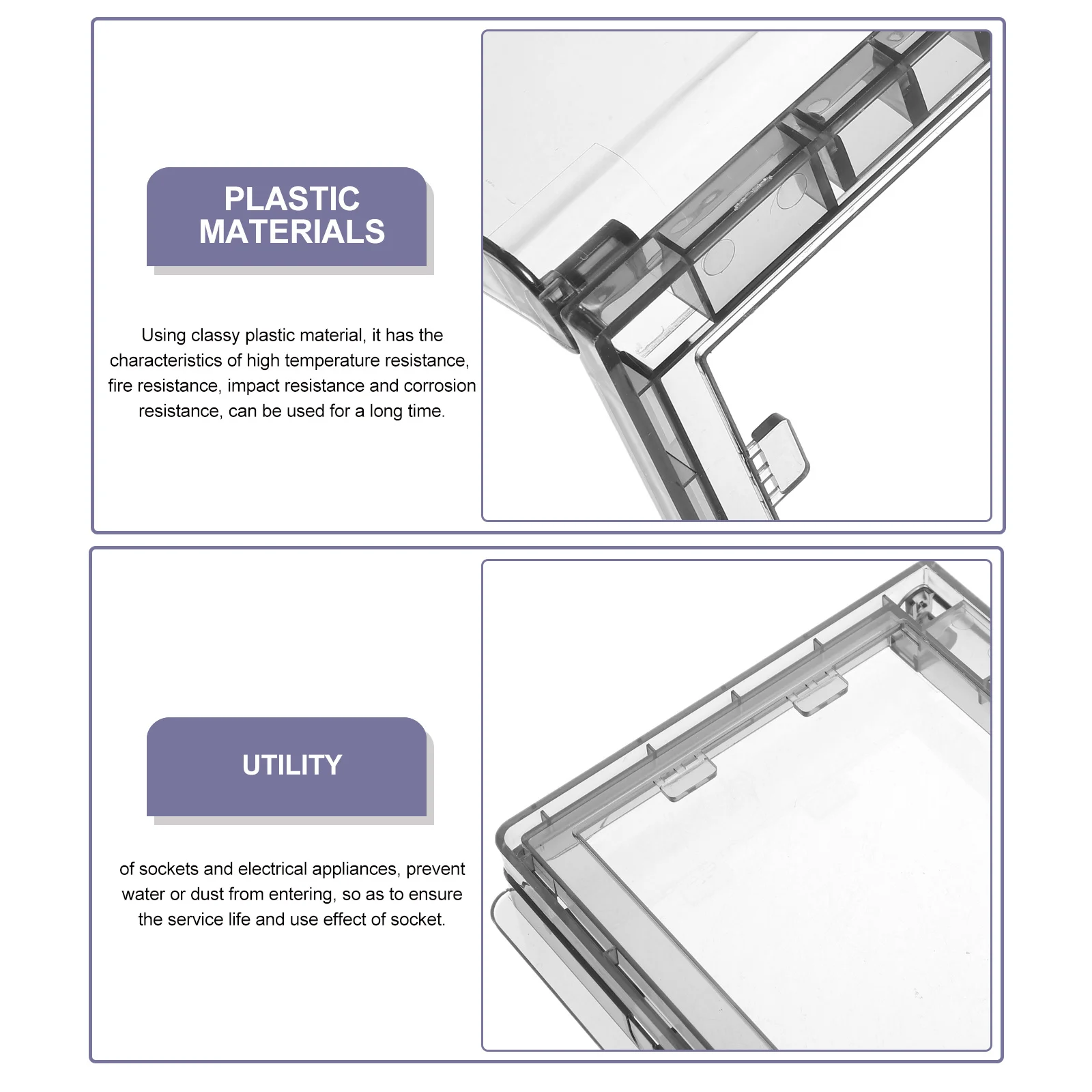 PLASTIC MATERIALS

Using classy plastic material, it has the characteristics of high temperature resistance, fire resistance, impact resistance and corrosion resistance, can be used for a long time.

UTILITY

of sockets and electrical appliances, prevent water or dust from entering, so as to ensure the service life and use effect of socket.