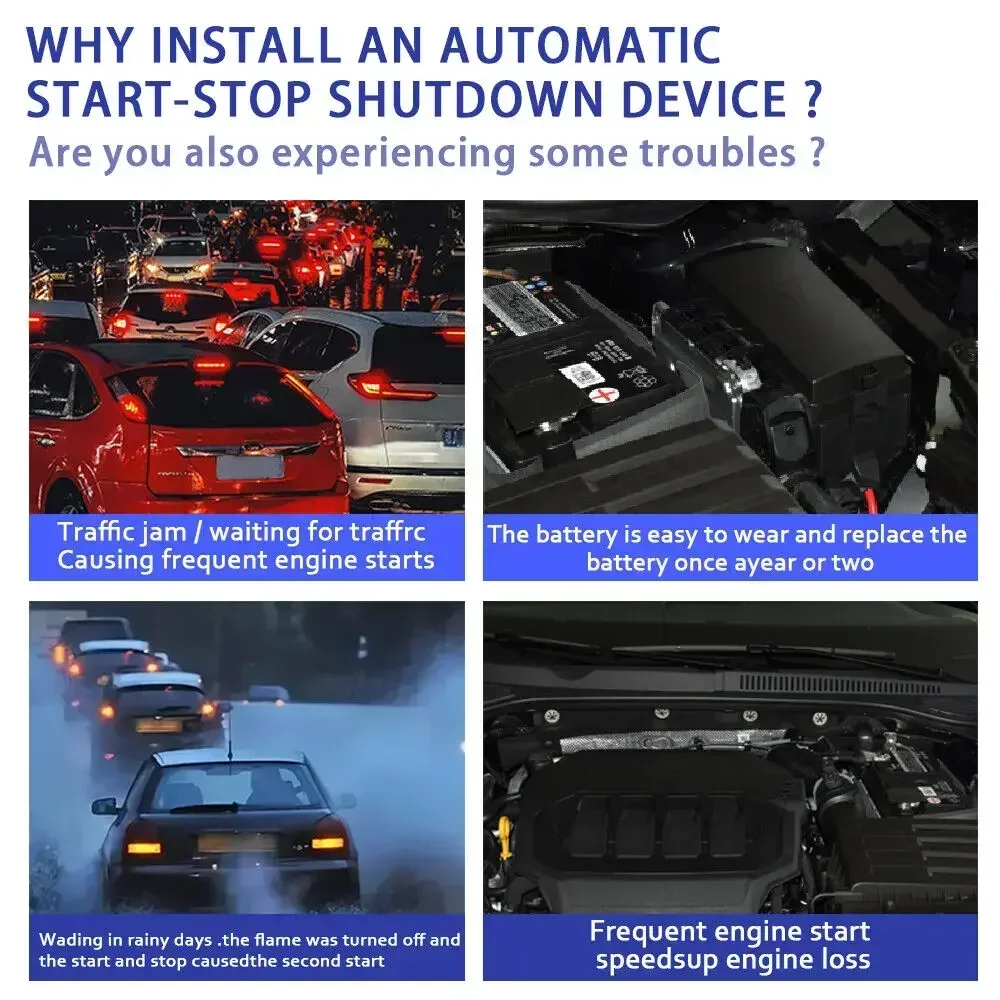 WHY INSTALL AN AUTOMATIC START-STOP SHUTDOWN DEVICE ?
Are you also experiencing some troubles ?

Traffic jam / waiting for traffrc Causing frequent engine starts

The battery is easy to wear and replace the battery once ayear or two

Wading in rainy days .the flame was turned off and the start and stop causedthe second start

Frequent engine start speedsup engine loss