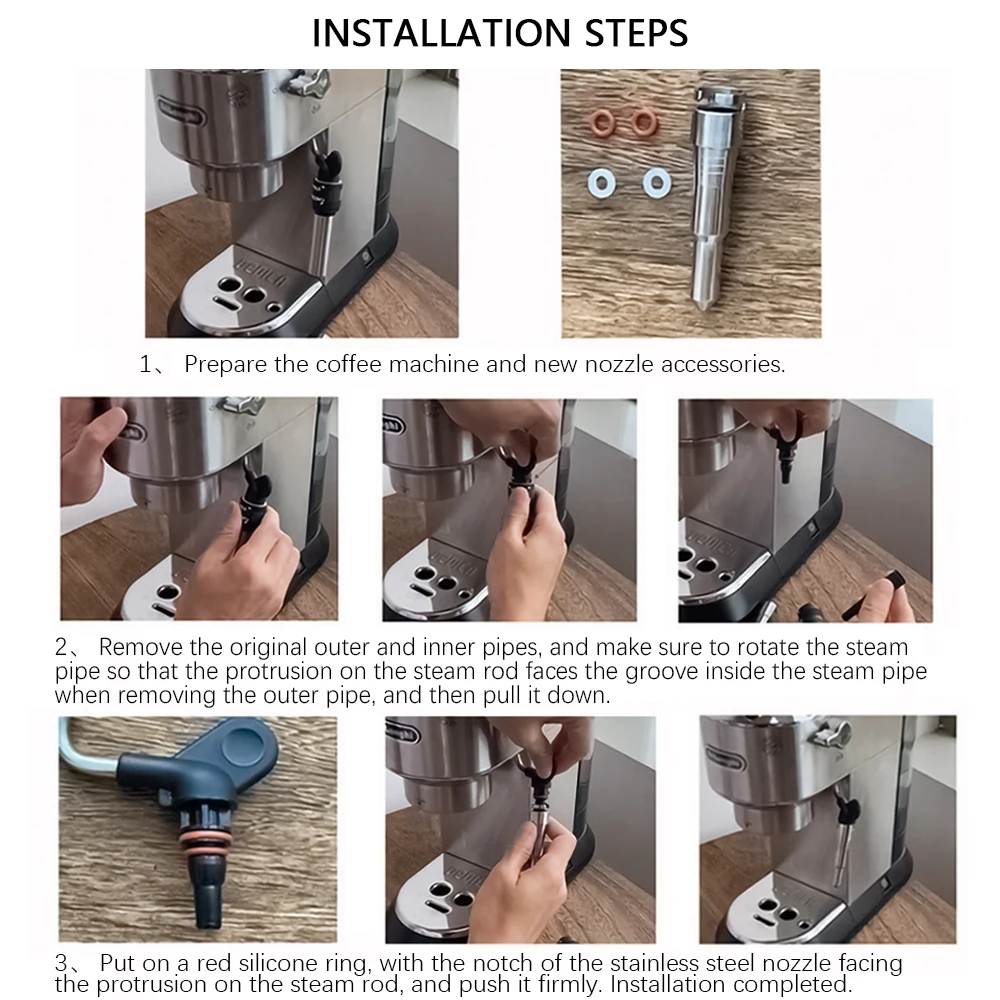 INSTALLATION STEPS

1、 Prepare the coffee machine and new nozzle accessories.

2、 Remove the original outer and inner pipes, and make sure to rotate the steam pipe so that the protrusion on the steam rod faces the groove inside the steam pipe when removing the outer pipe, and then pull it down.

3、 Put on a red silicone ring, with the notch of the stainless steel nozzle facing the protrusion on the steam rod, and push it firmly. Installation completed.