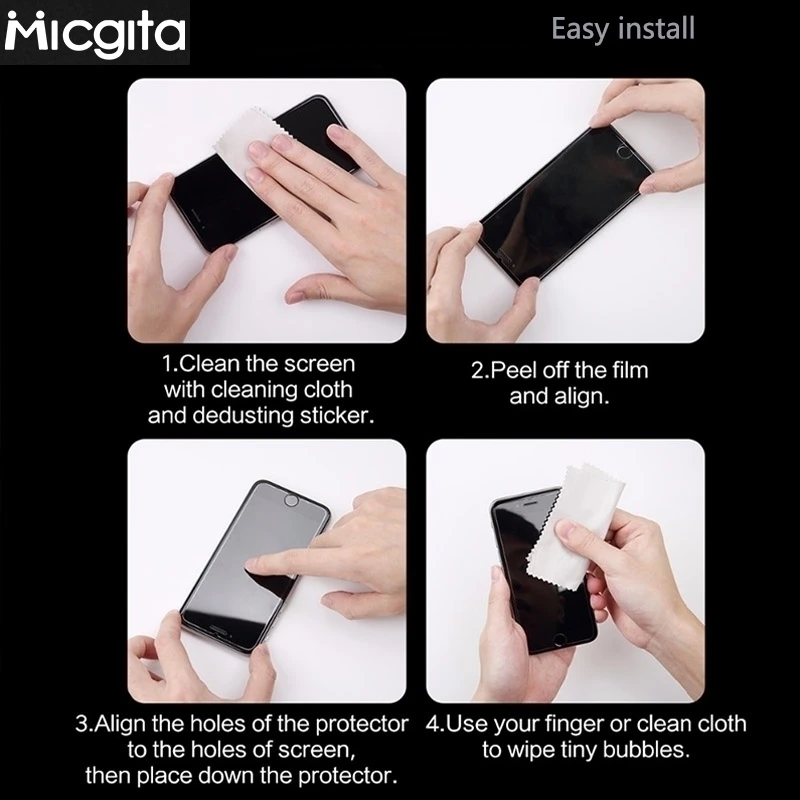 Micgita

Easy install

1.Clean the screen with cleaning cloth and dedusting sticker.

2.Peel off the film and align.

3.Align the holes of the protector to the holes of screen, then place down the protector.

4.Use your finger or clean cloth to wipe tiny bubbles.