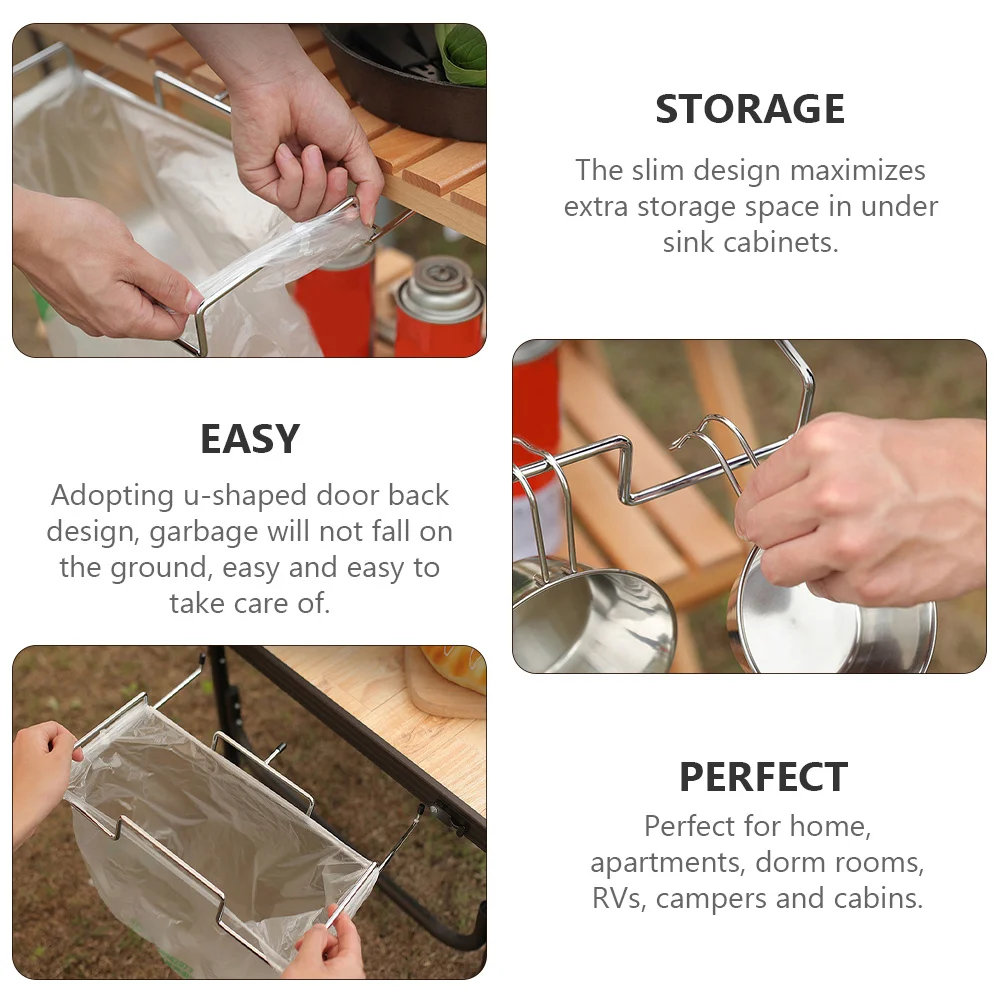 STORAGE

The slim design maximizes extra storage space in under sink cabinets.

EASY

Adopting u-shaped door back design, garbage will not fall on the ground, easy and easy to take care of.

PERFECT

Perfect for home, apartments, dorm rooms, RVs, campers and cabins.