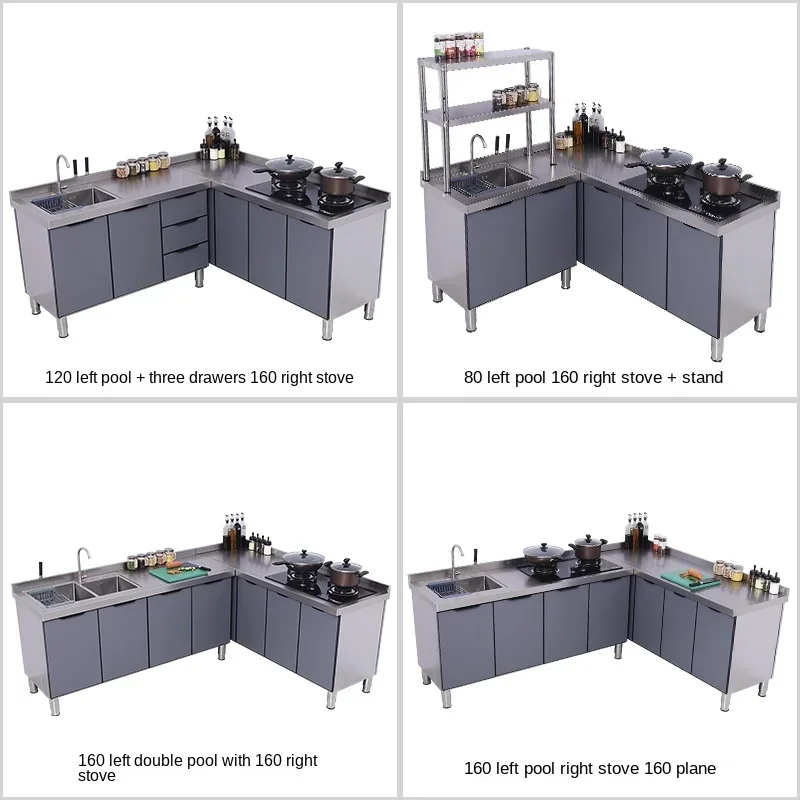 120 left pool + three drawers 160 right stove

80 left pool 160 right stove + stand

160 left double pool with 160 right stove

160 left pool right stove 160 plane