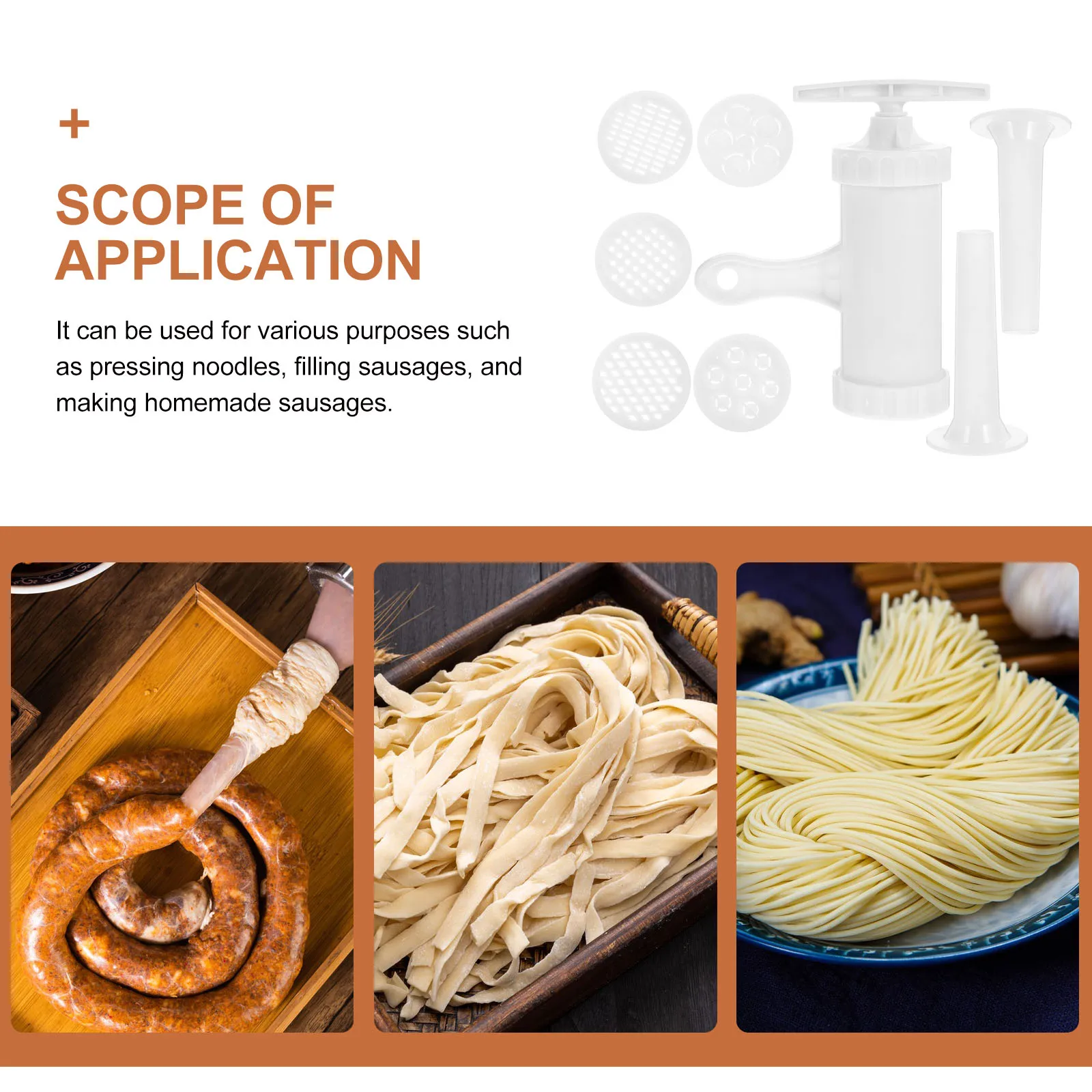 +

SCOPE OF APPLICATION

It can be used for various purposes such as pressing noodles, filling sausages, and making homemade sausages.