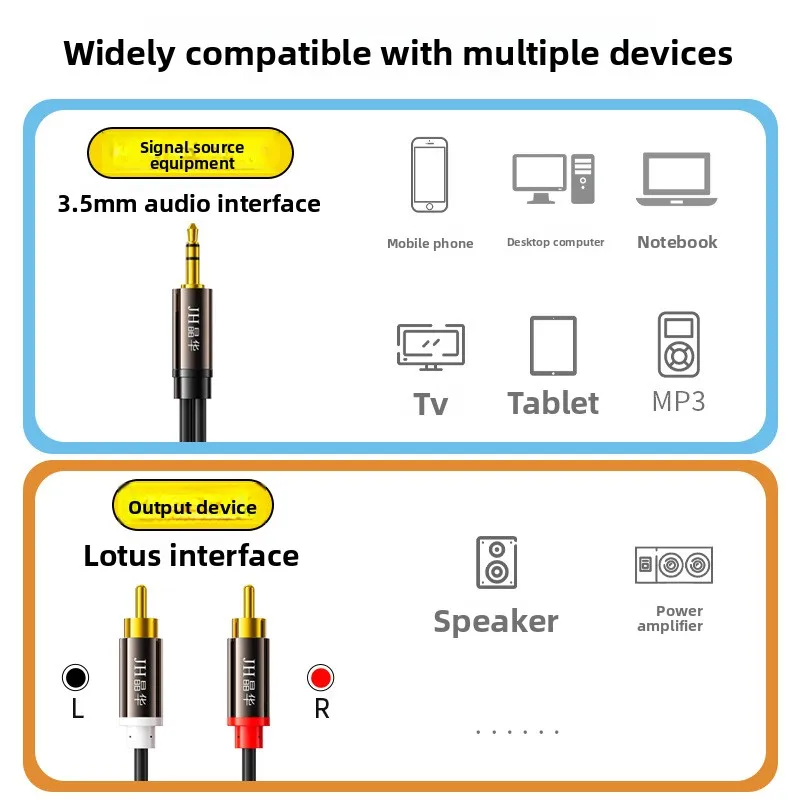 Widely compatible with multiple devices

Signal source equipment

3.5mm audio interface

JH晶华

Mobile phone

Desktop computer

Notebook

Tv

Tablet

MP3

Output device

Lotus interface

JH晶华

JH晶华

L

R

Speaker

Power amplifier

......