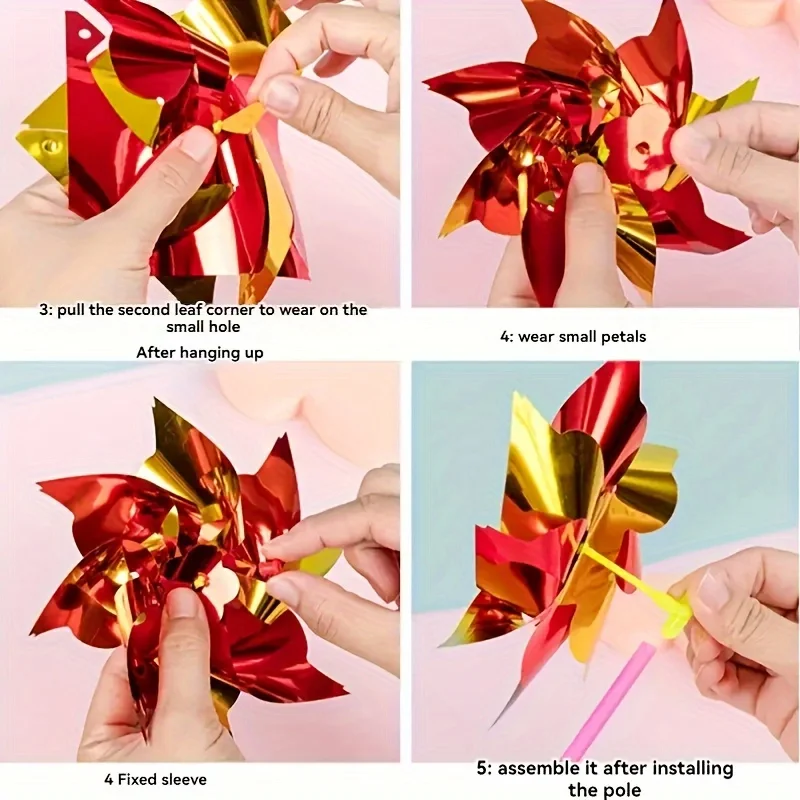 3: pull the second leaf corner to wear on the small hole

After hanging up

4: wear small petals

4 Fixed sleeve

5: assemble it after installing the pole