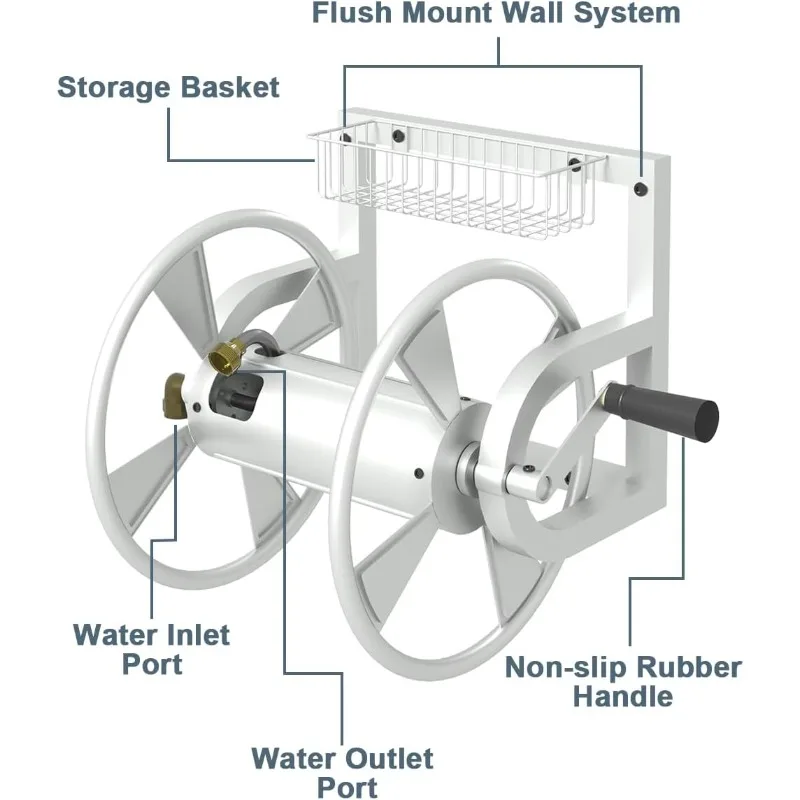 Flush Mount Wall System

Storage Basket

Water Inlet Port

Non-slip Rubber Handle

Water Outlet Port