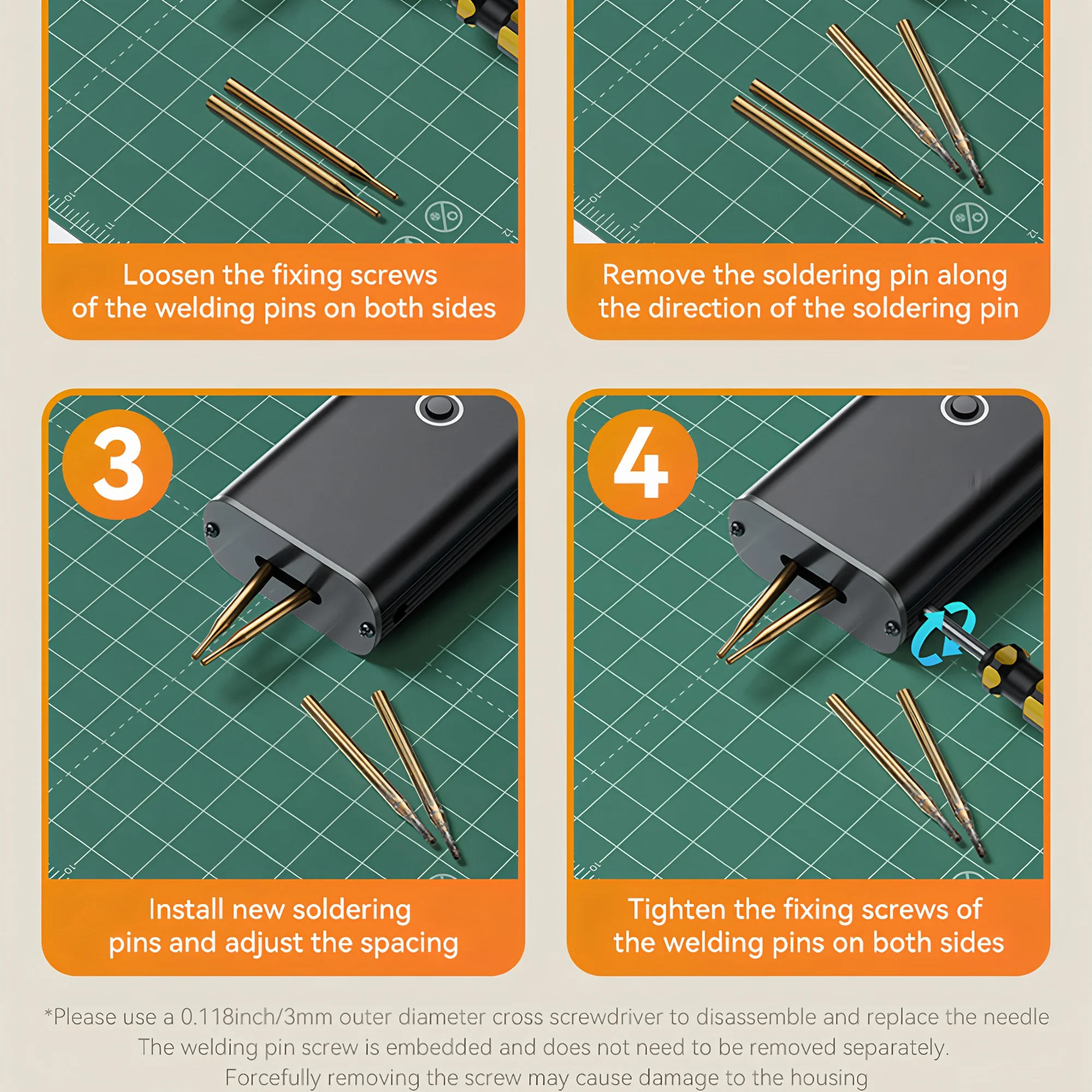 Loosen the fixing screws of the welding pins on both sides

Remove the soldering pin along the direction of the soldering pin

3

Install new soldering pins and adjust the spacing

4

Tighten the fixing screws of the welding pins on both sides

*Please use a 0.118inch/3mm outer diameter cross screwdriver to disassemble and replace the needle
The welding pin screw is embedded and does not need to be removed separately.
Forcefully removing the screw may cause damage to the housing