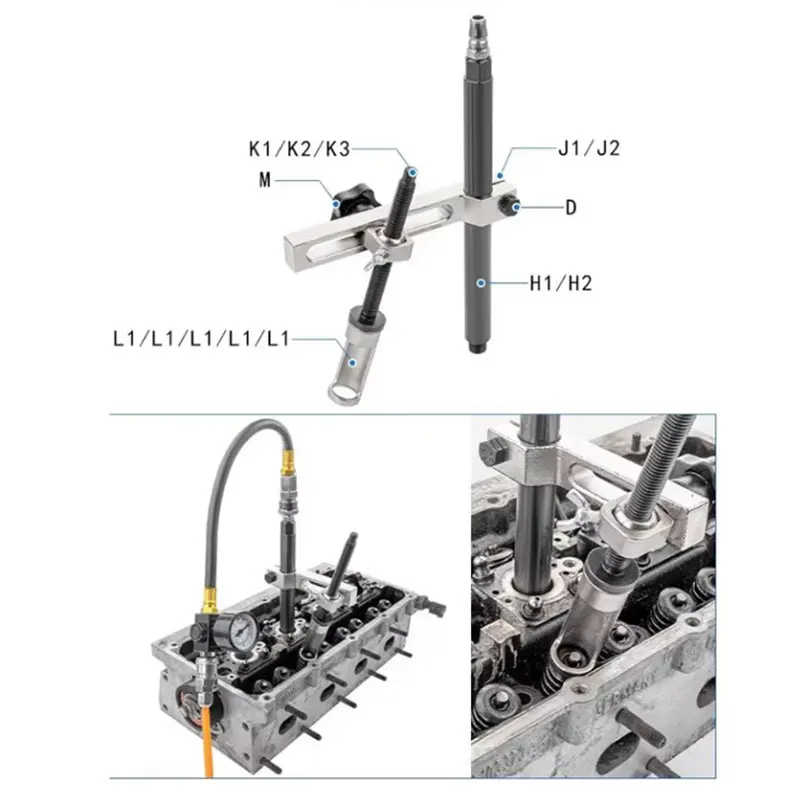 K1/K2/K3

J1/J2

M

D

H1/H2

L1/L1/L1/L1/L1