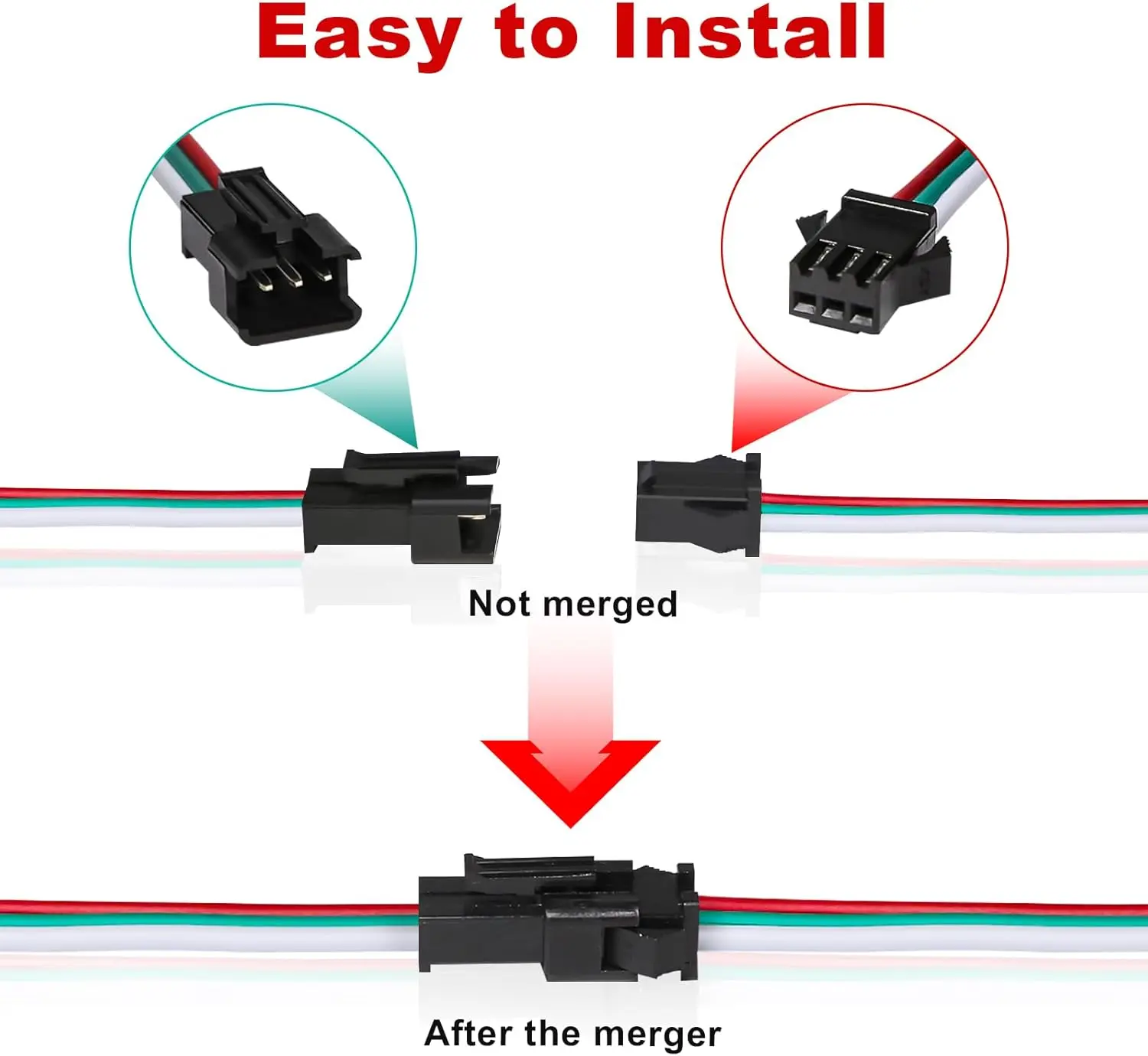 Easy to Install

Not merged

After the merger