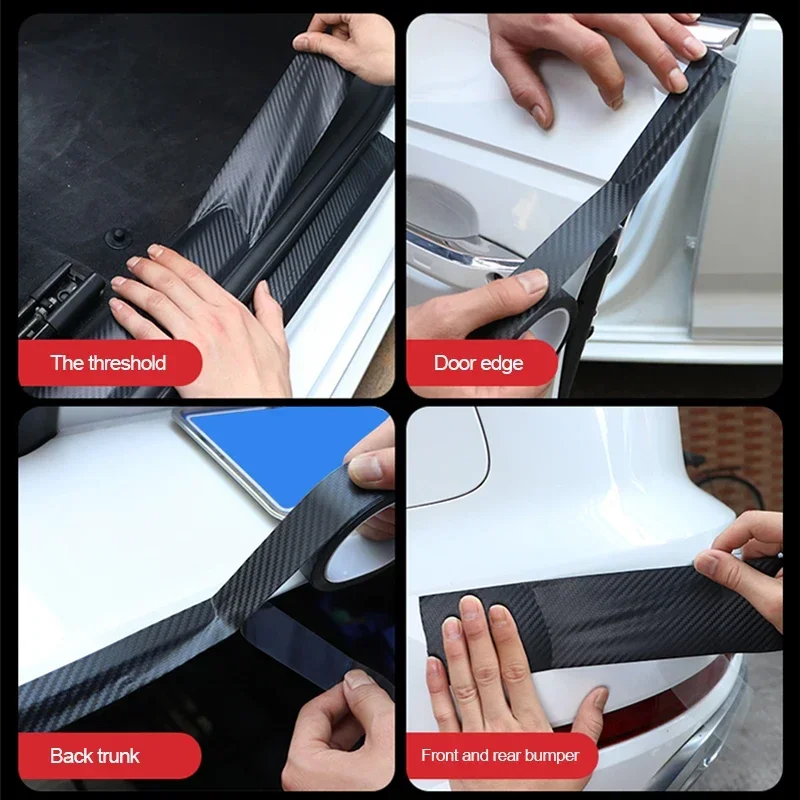 The threshold

Door edge

Back trunk

Front and rear bumper