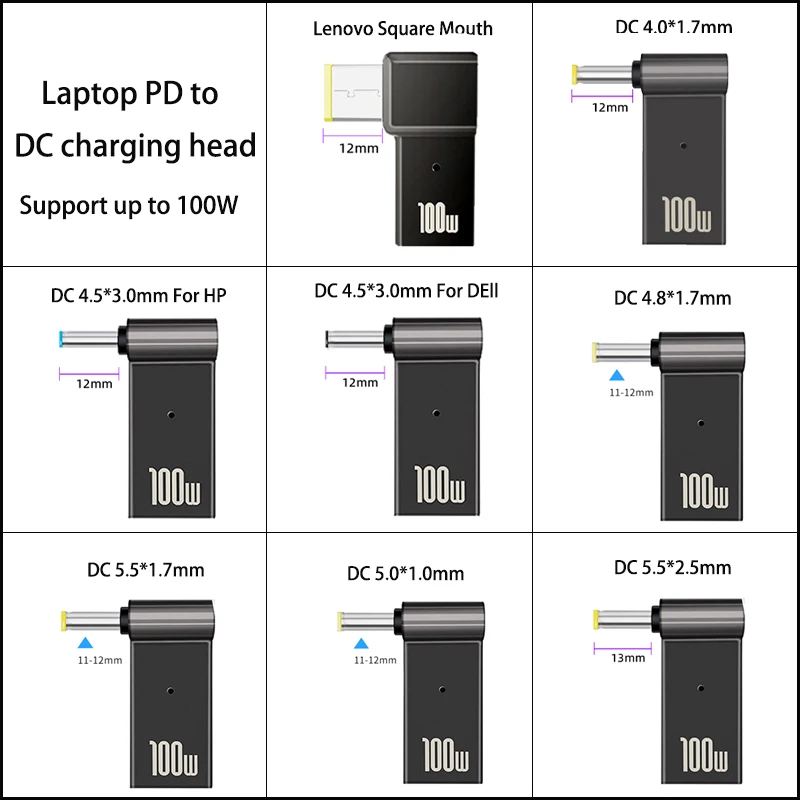 Laptop PD to DC charging head

Support up to 100W

Lenovo Square Mouth

12mm

100w

DC 4.0*1.7mm

12mm

100w

DC 4.5*3.0mm For HP

12mm

100w

DC 4.5*3.0mm For DEll

12mm

100w

DC 4.8*1.7mm

11-12mm

100w

DC 5.5*1.7mm

11-12mm

100w

DC 5.0*1.0mm

11-12mm

100w

DC 5.5*2.5mm

13mm

100w