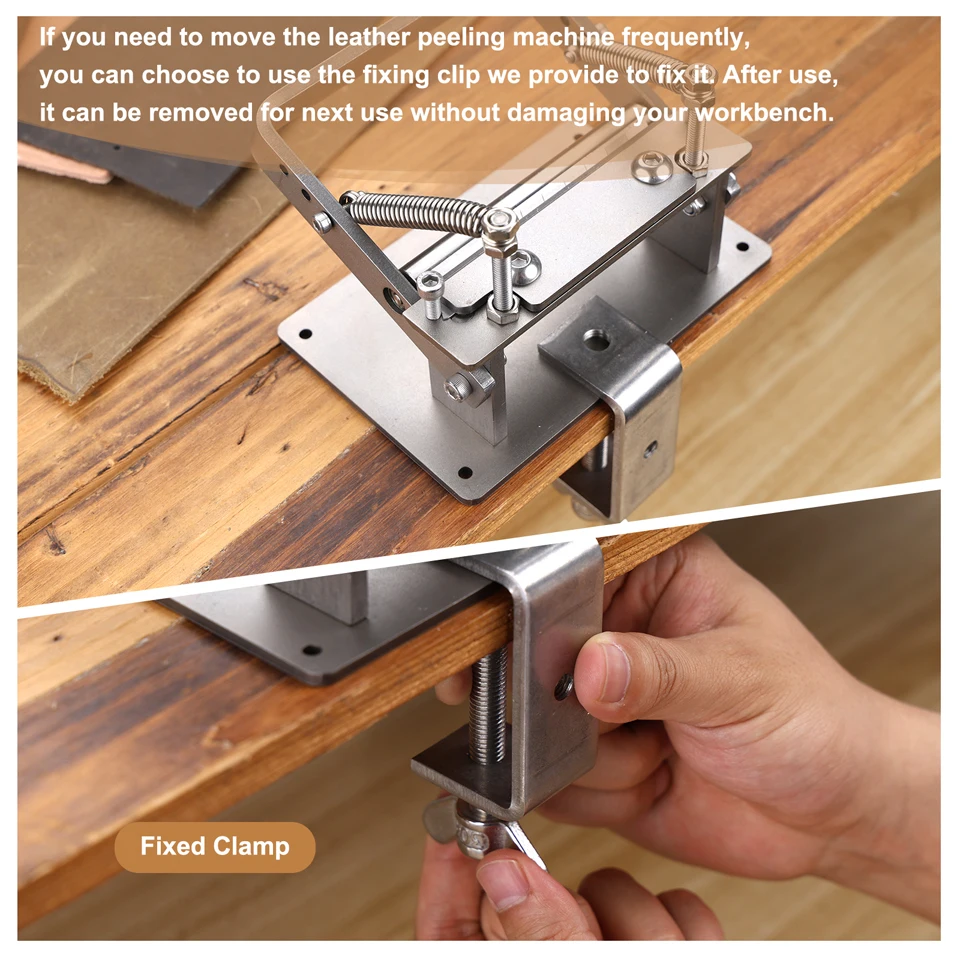 If you need to move the leather peeling machine frequently, you can choose to use the fixing clip we provide to fix it. After use, it can be removed for next use without damaging your workbench.

Fixed Clamp