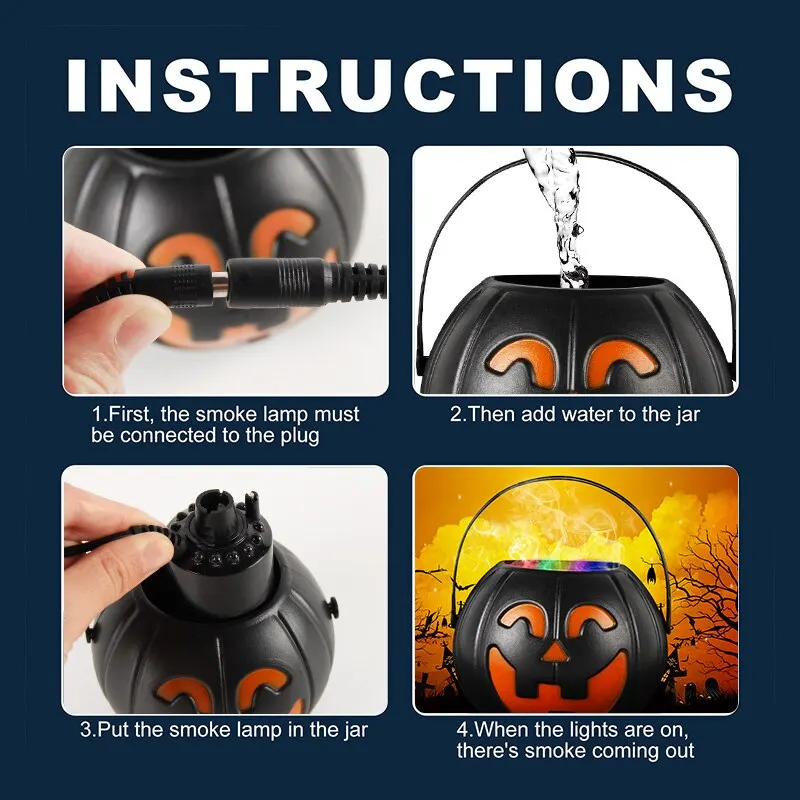 INSTRUCTIONS

1.First, the smoke lamp must be connected to the plug

2.Then add water to the jar

3.Put the smoke lamp in the jar

4.When the lights are on, there's smoke coming out