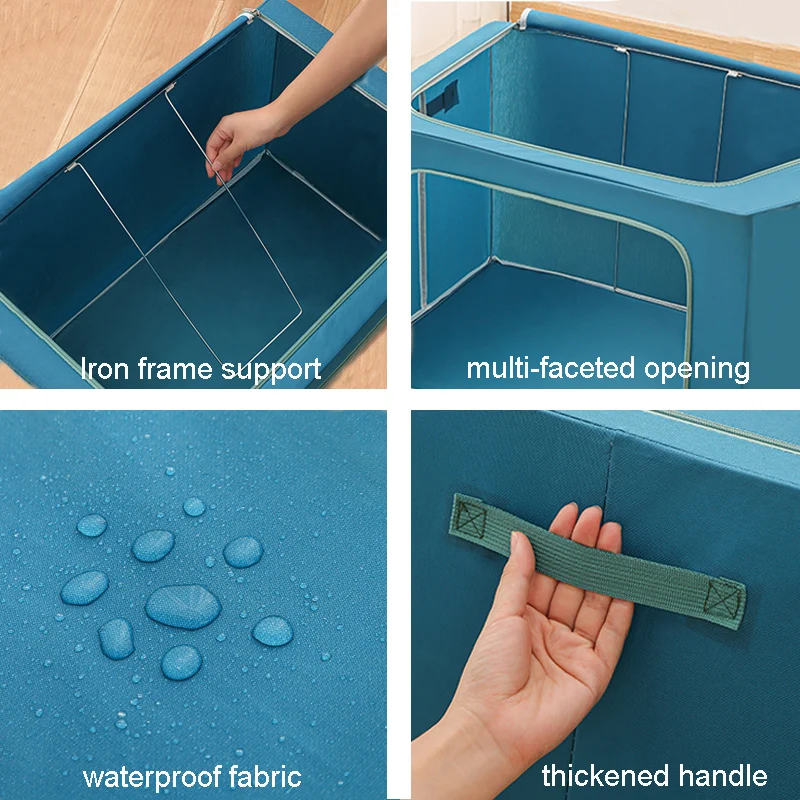 Iron frame support

multi-faceted opening

waterproof fabric

thickened handle