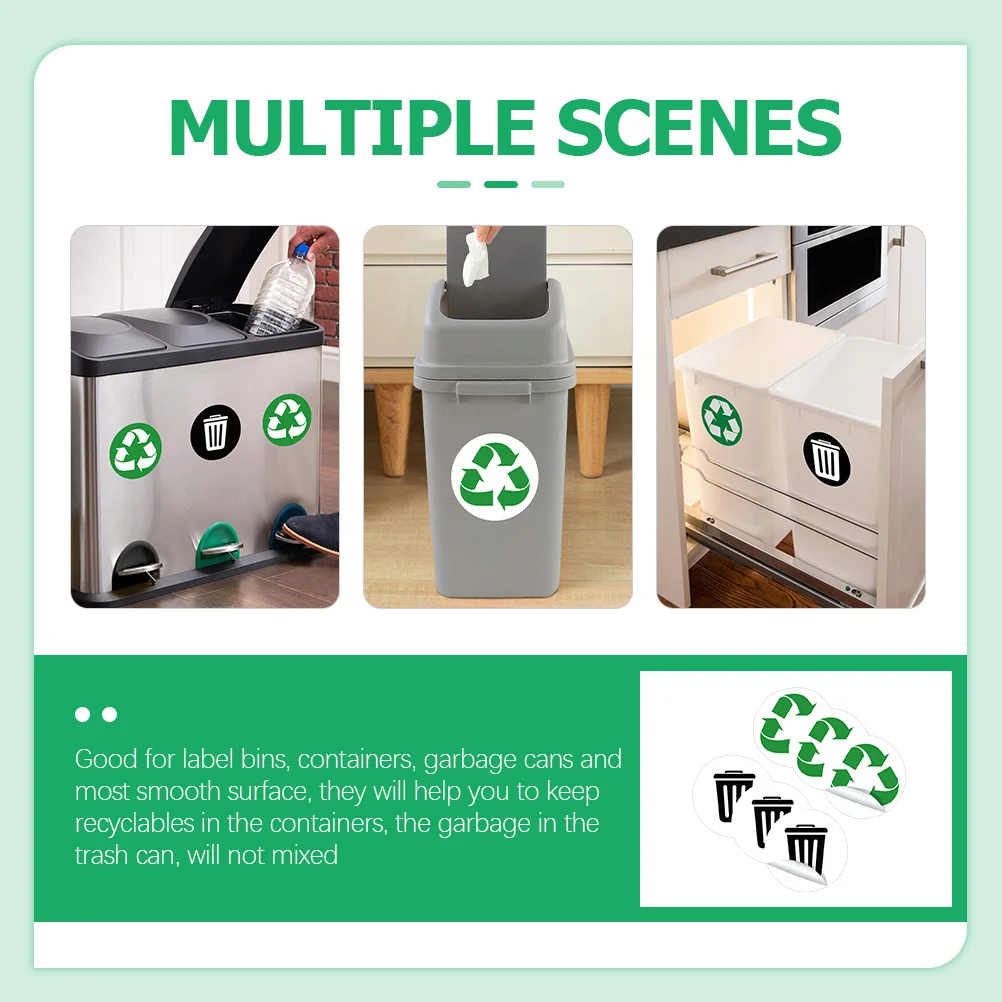 MULTIPLE SCENES

Good for label bins, containers, garbage cans and most smooth surface, they will help you to keep recyclables in the containers, the garbage in the trash can, will not mixed