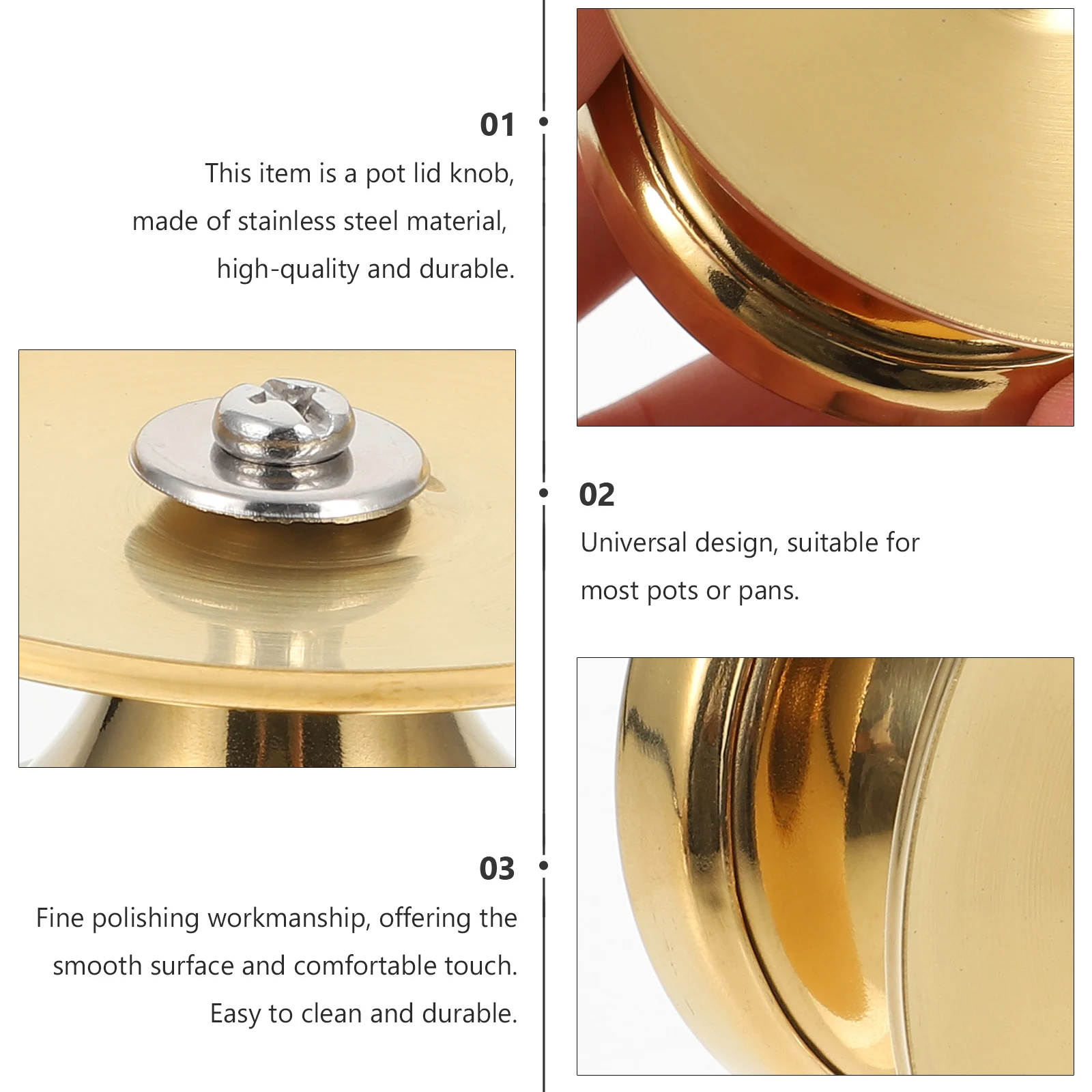 01

This item is a pot lid knob, made of stainless steel material, high-quality and durable.

02

Universal design, suitable for most pots or pans.

03

Fine polishing workmanship, offering the smooth surface and comfortable touch. Easy to clean and durable.