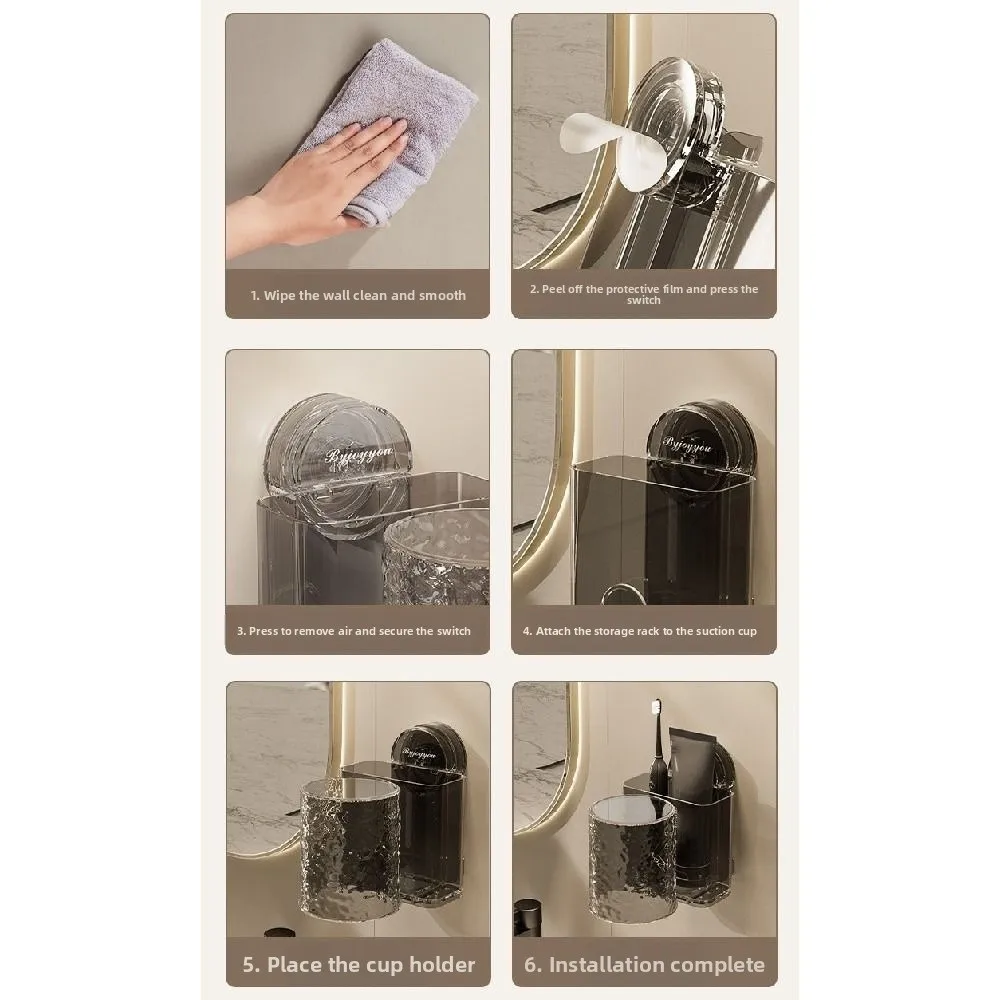 1. Wipe the wall clean and smooth

2. Peel off the protective film and press the switch

Byjoyyou

3. Press to remove air and secure the switch

Byjoyyou

4. Attach the storage rack to the suction cup

Byjoyyou

5. Place the cup holder

6. Installation complete