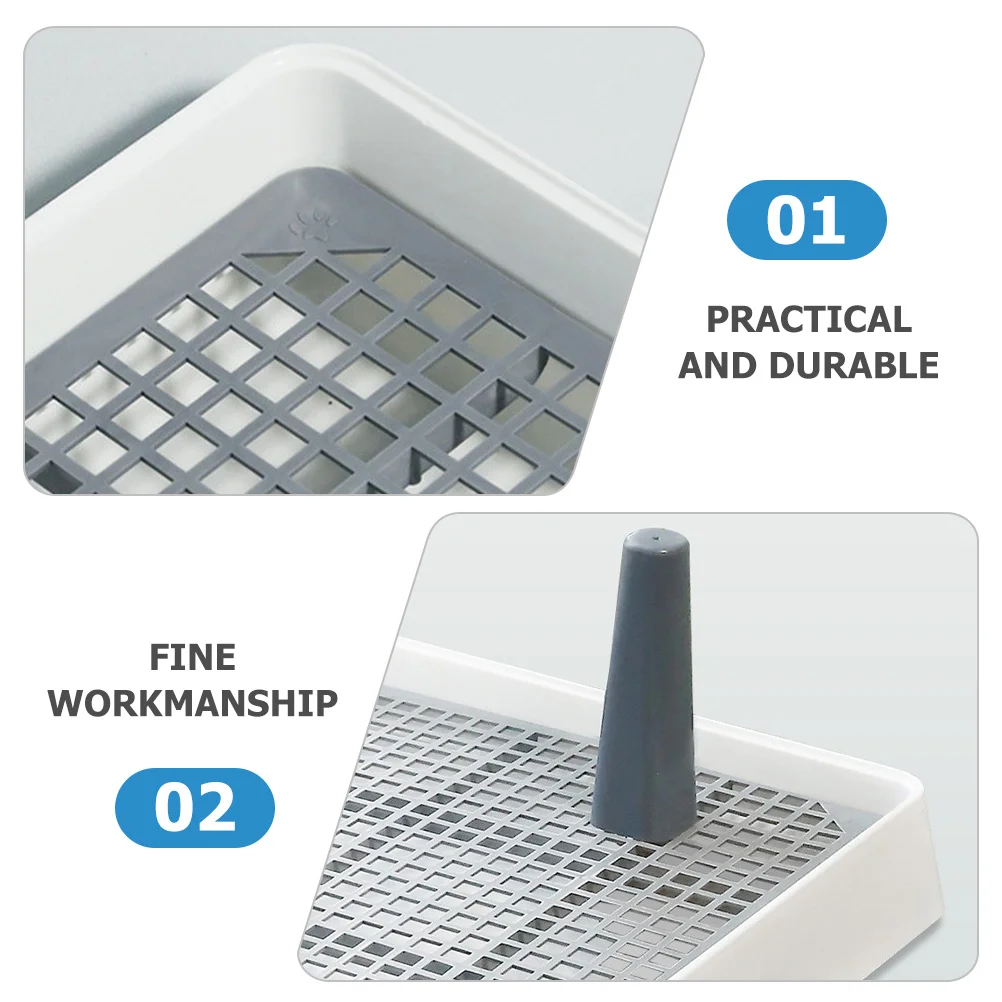 01

PRACTICAL AND DURABLE

FINE WORKMANSHIP

02