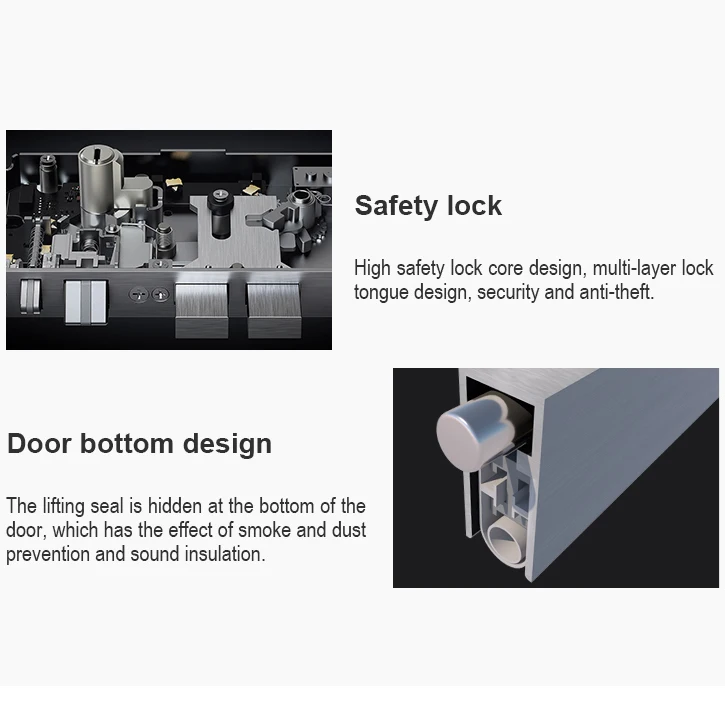 Safety lock

High safety lock core design, multi-layer lock tongue design, security and anti-theft.

Door bottom design

The lifting seal is hidden at the bottom of the door, which has the effect of smoke and dust prevention and sound insulation.