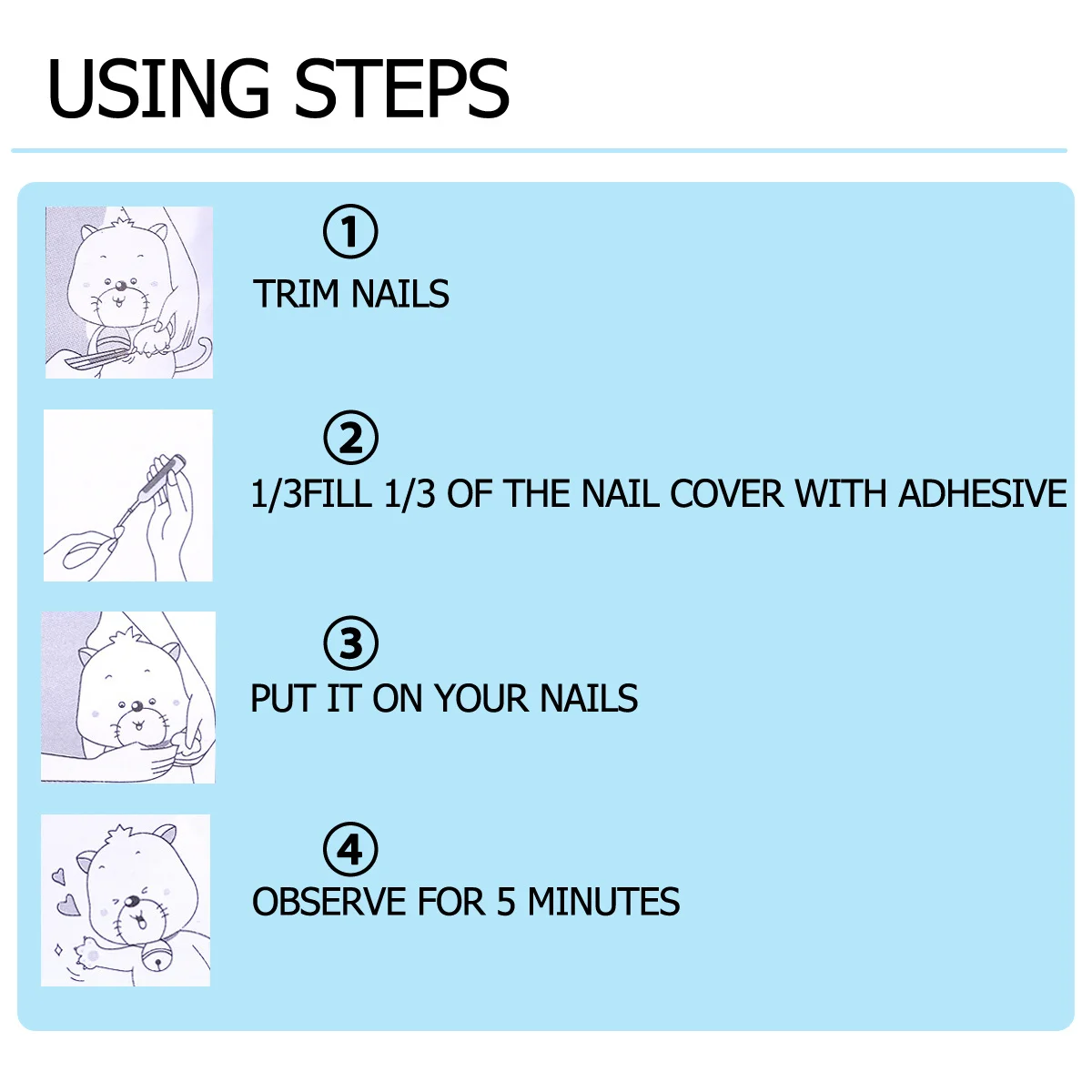 USING STEPS

①
TRIM NAILS

②
1/3FILL 1/3 OF THE NAIL COVER WITH ADHESIVE

③
PUT IT ON YOUR NAILS

④
OBSERVE FOR 5 MINUTES