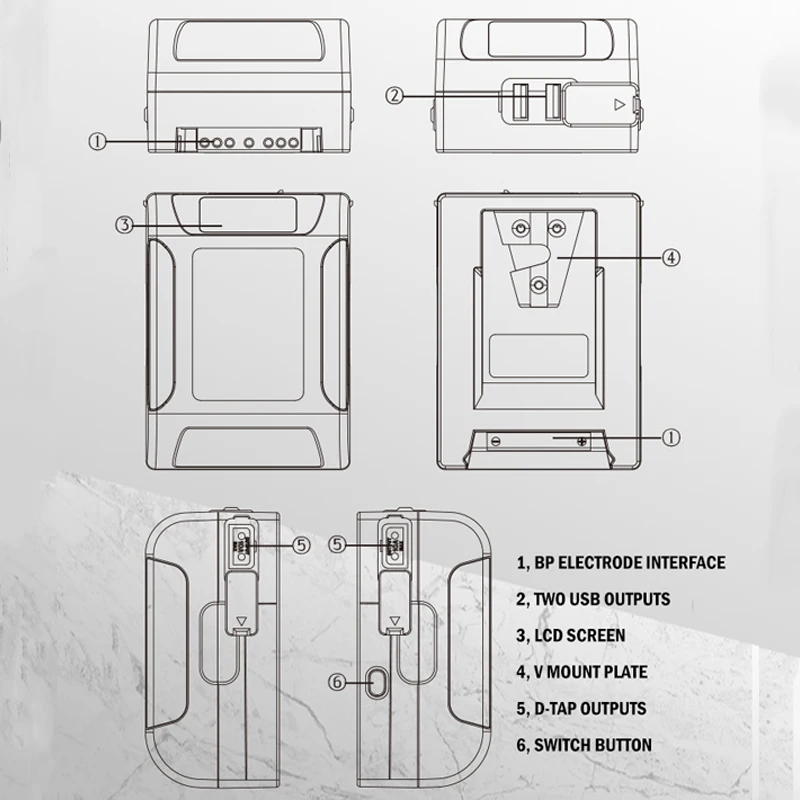 ①

②

③

④

①

⑤

⑤

⑥

1, BP ELECTRODE INTERFACE

2, TWO USB OUTPUTS

3, LCD SCREEN

4, V MOUNT PLATE

5, D-TAP OUTPUTS

6, SWITCH BUTTON