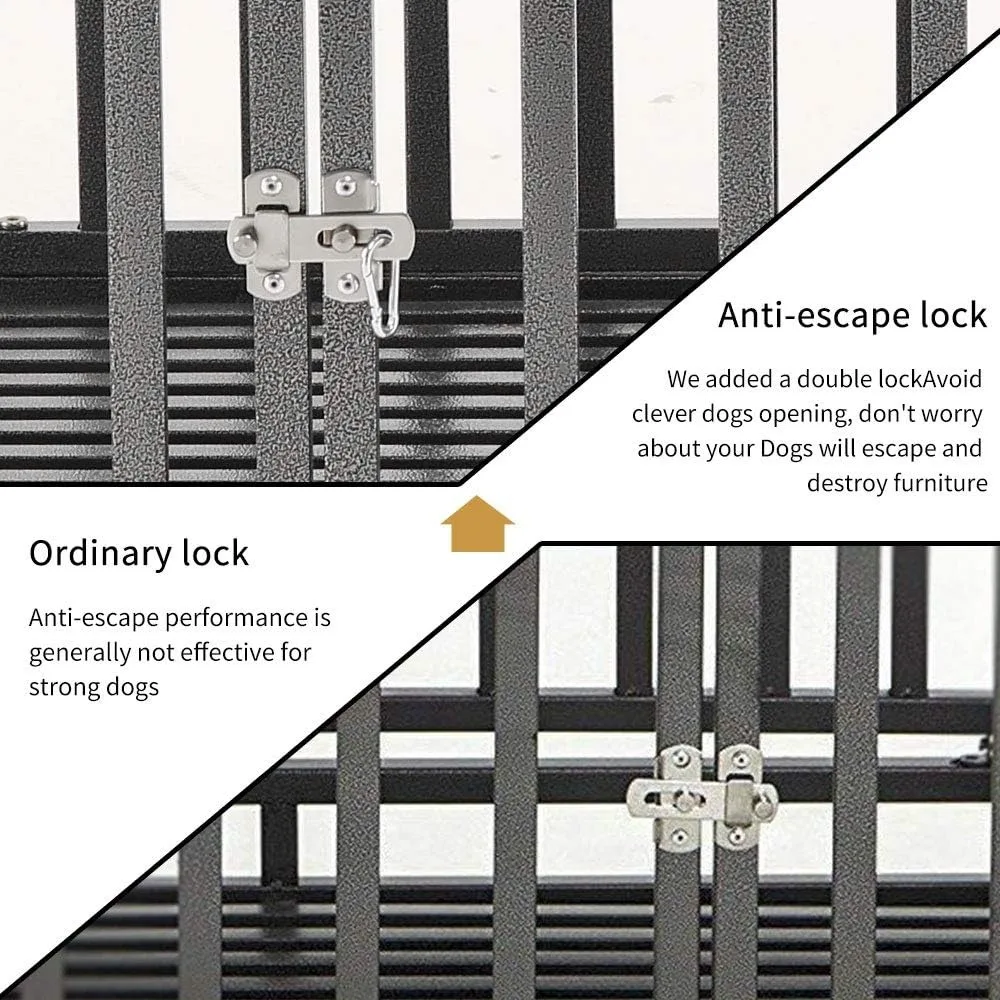 Anti-escape lock

We added a double lockAvoid clever dogs opening, don't worry about your Dogs will escape and destroy furniture

Ordinary lock

Anti-escape performance is generally not effective for strong dogs