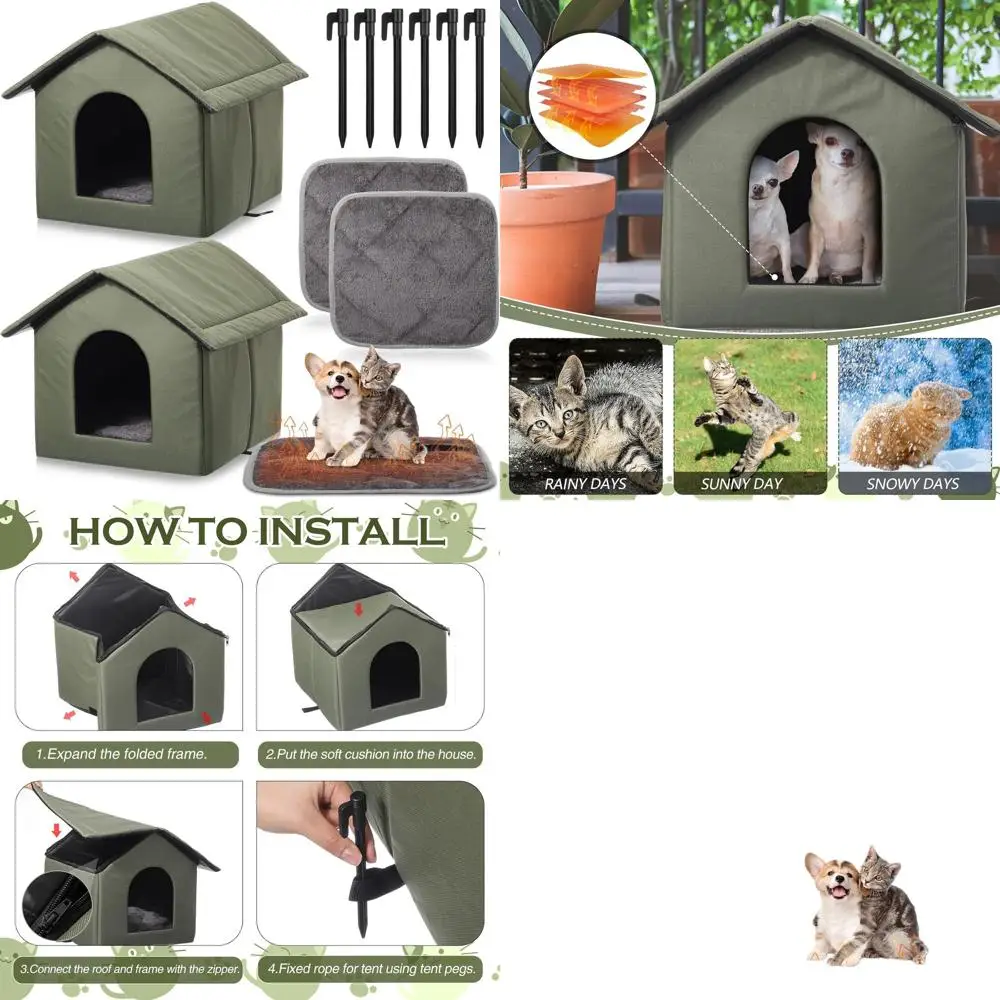 RAINY DAYS

SUNNY DAY

SNOWY DAYS

HOW TO INSTALL

1.Expand the folded frame.

2.Put the soft cushion into the house.

3.Connect the roof and frame with the zipper.

4.Fixed rope for tent using tent pegs.