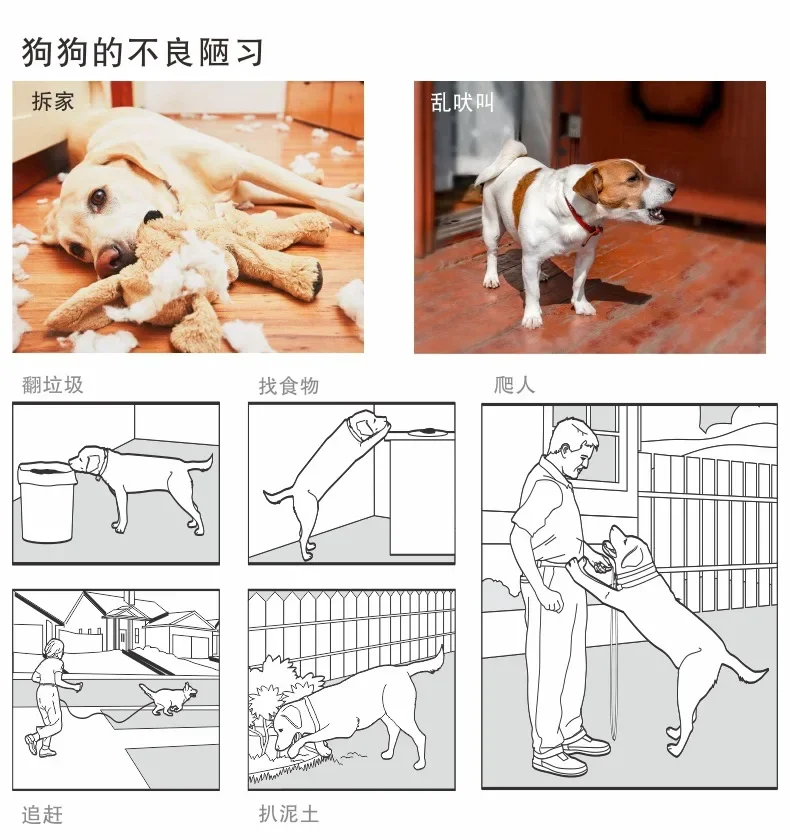 狗狗的不良陋习

拆家

乱吠叫

翻垃圾

找食物

爬人

追赶

扒泥土