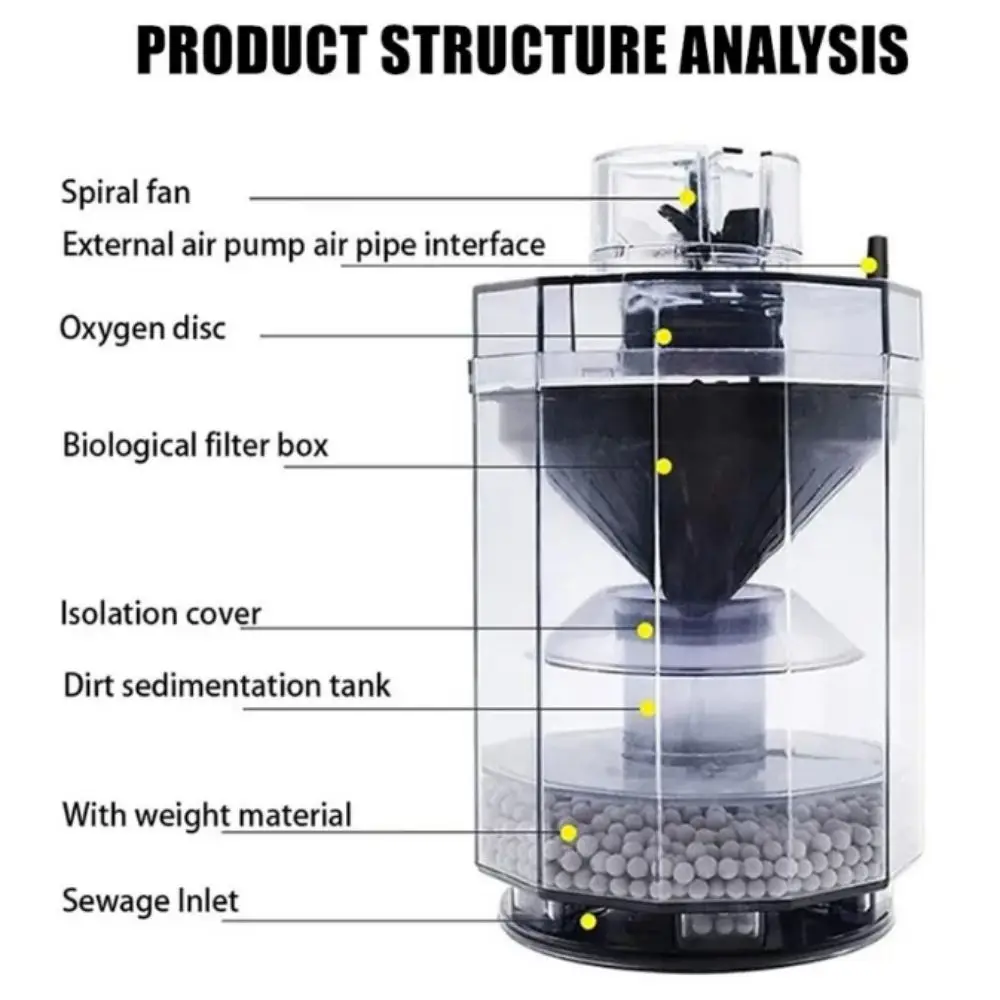 PRODUCT STRUCTURE ANALYSIS

Spiral fan

External air pump air pipe interface

Oxygen disc

Biological filter box

Isolation cover

Dirt sedimentation tank

With weight material

Sewage Inlet