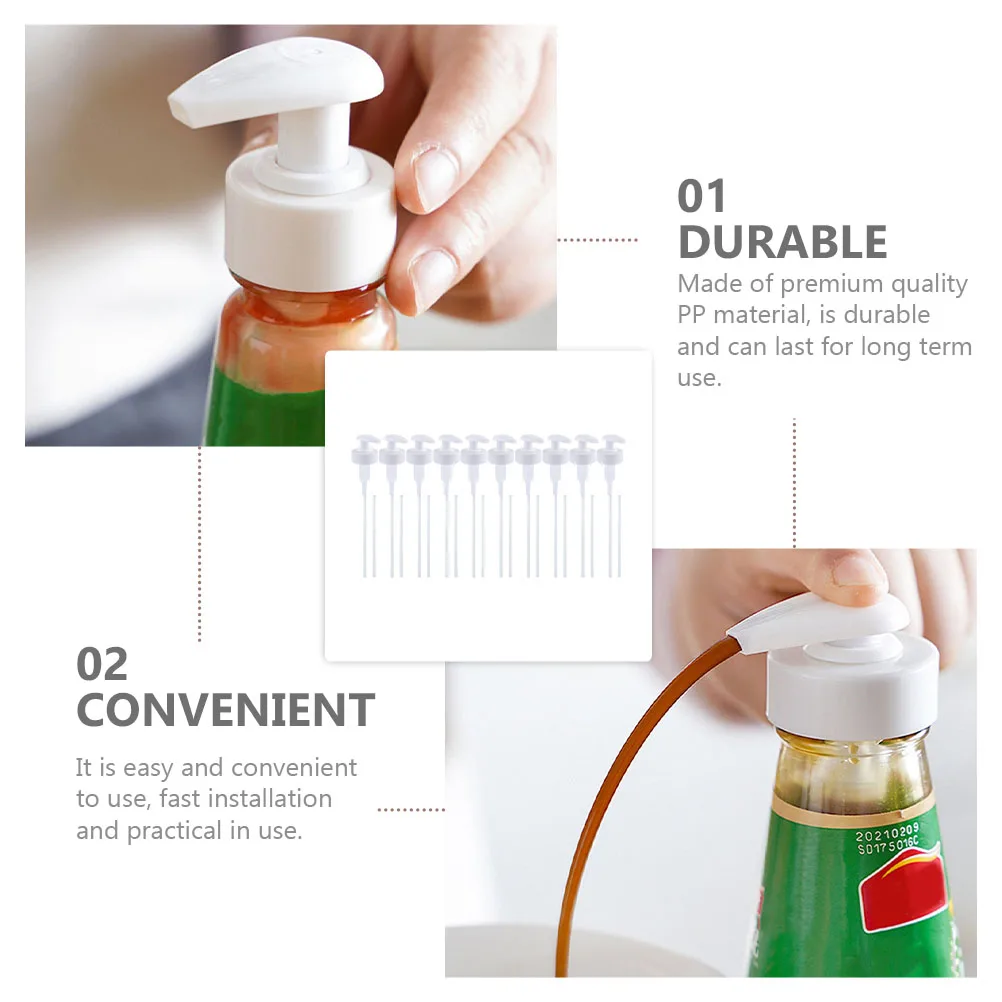 01
DURABLE
Made of premium quality PP material, is durable and can last for long term use.

02
CONVENIENT
It is easy and convenient to use, fast installation and practical in use.

20210209
SD17S016C