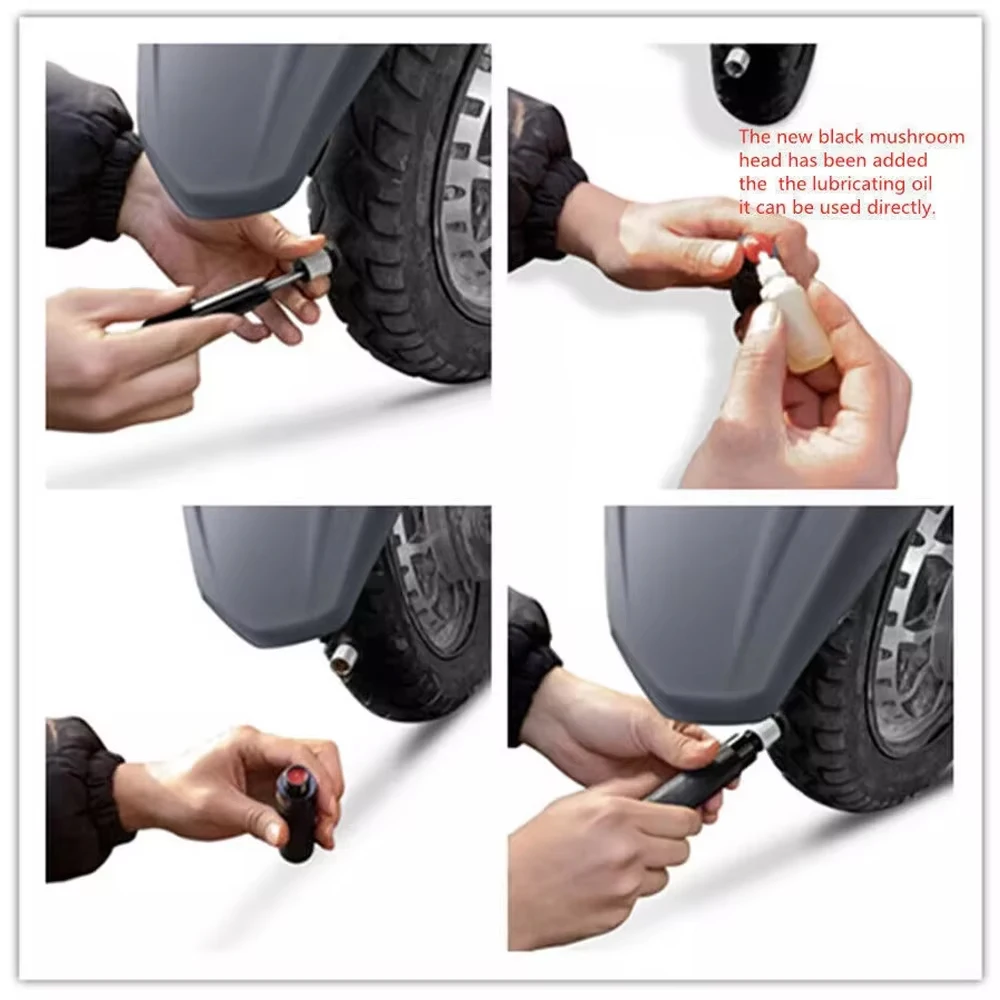 The new black mushroom head has been added the the lubricating oil it can be used directly.