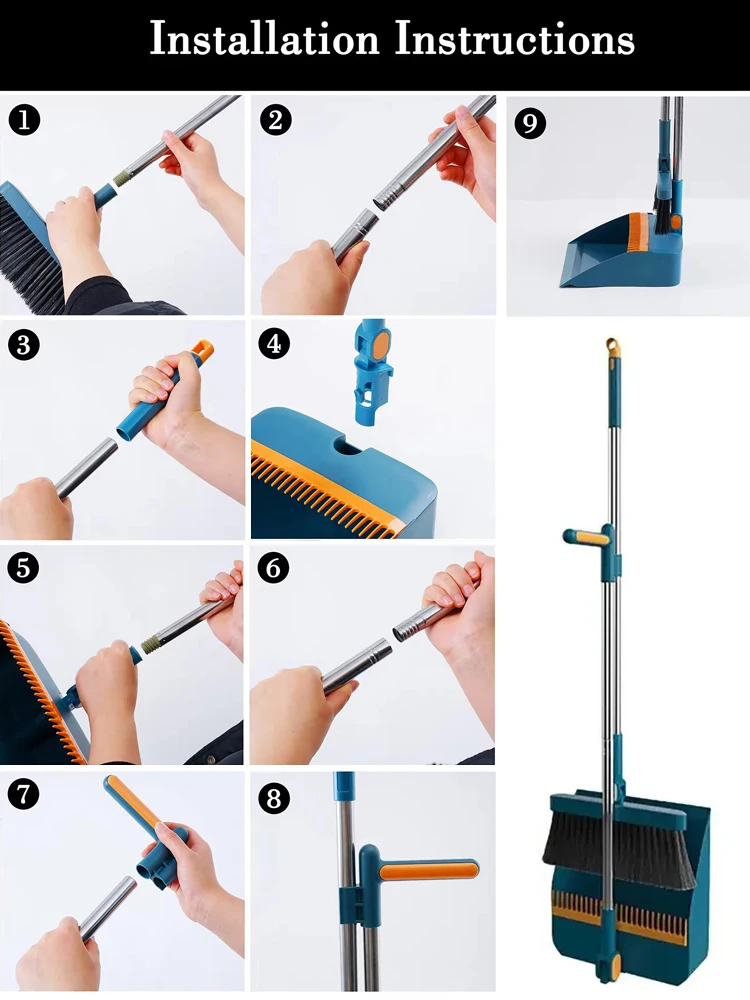 Installation Instructions

1

2

9

3

4

5

6

7

8