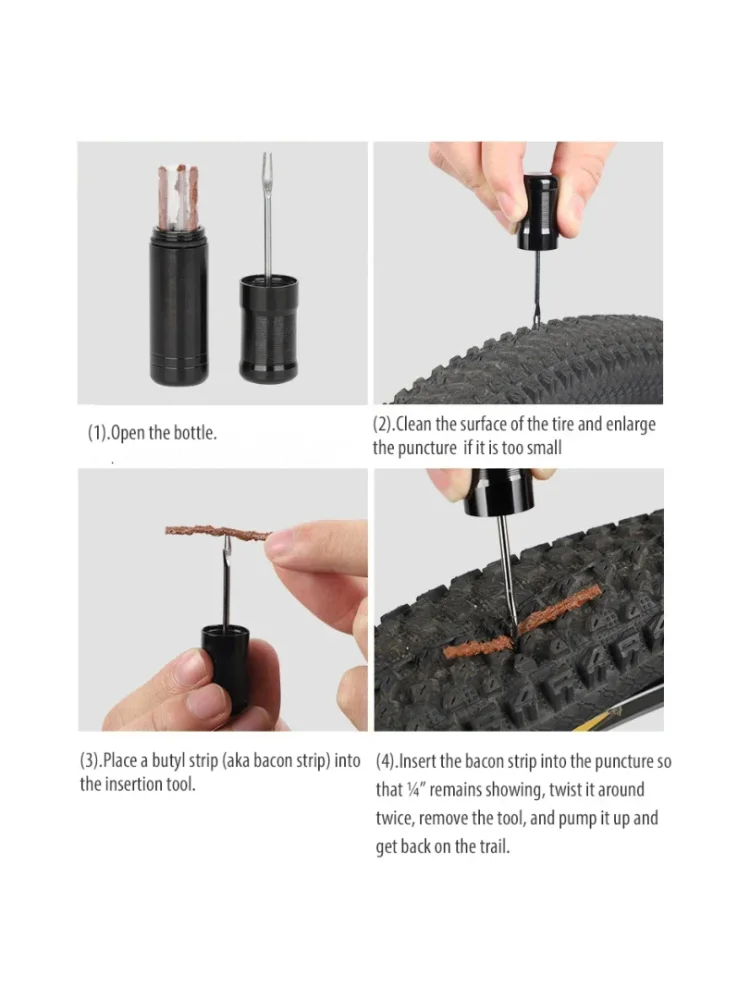 (1).Open the bottle.

(2).Clean the surface of the tire and enlarge the puncture if it is too small

(3).Place a butyl strip (aka bacon strip) into the insertion tool.

(4).Insert the bacon strip into the puncture so that ¼" remains showing, twist it around twice, remove the tool, and pump it up and get back on the trail.